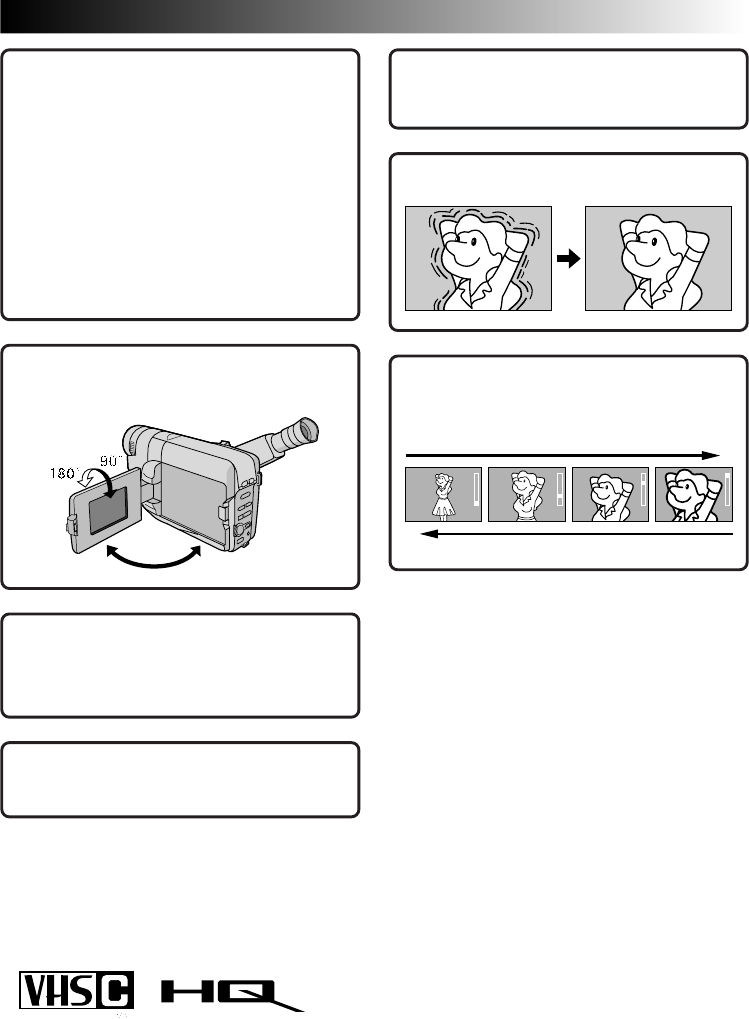 180°

90°

VHS C

HQ