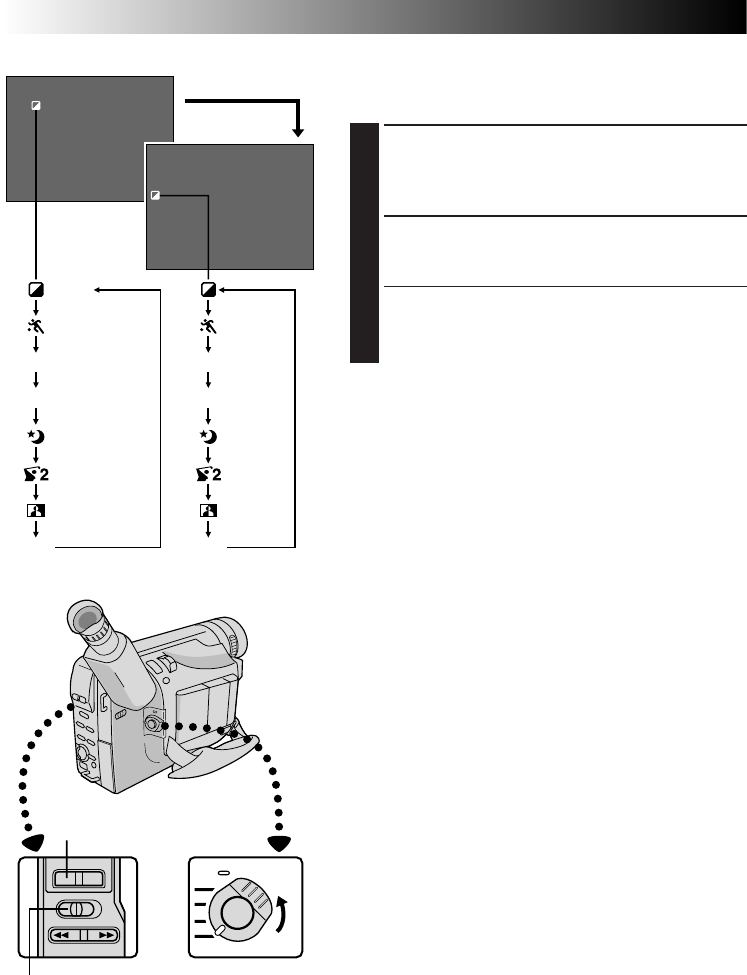 2
2