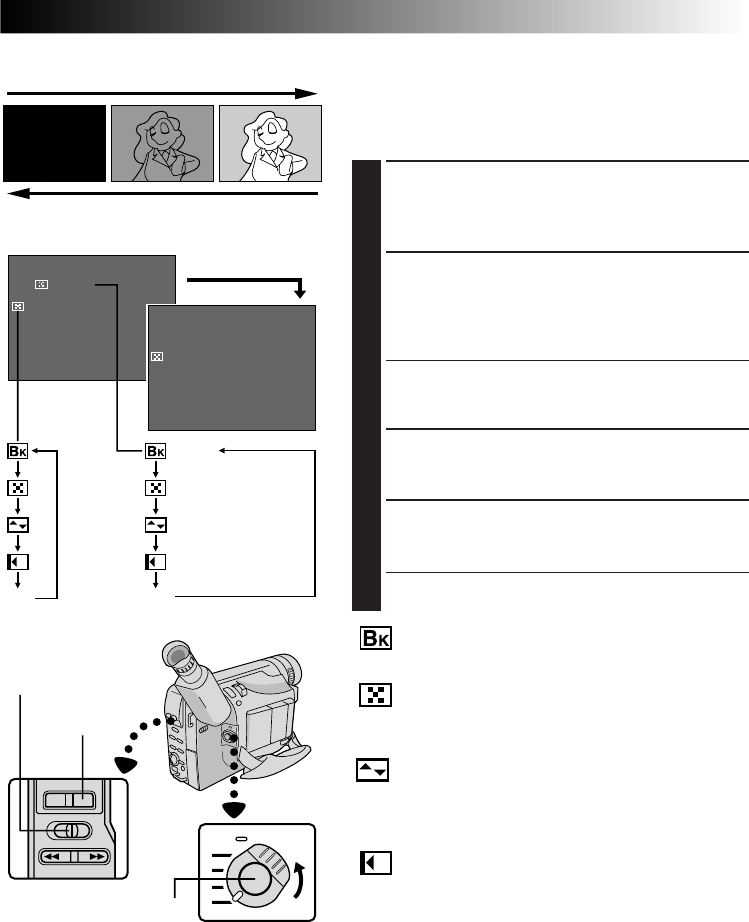 BK

BK

BK