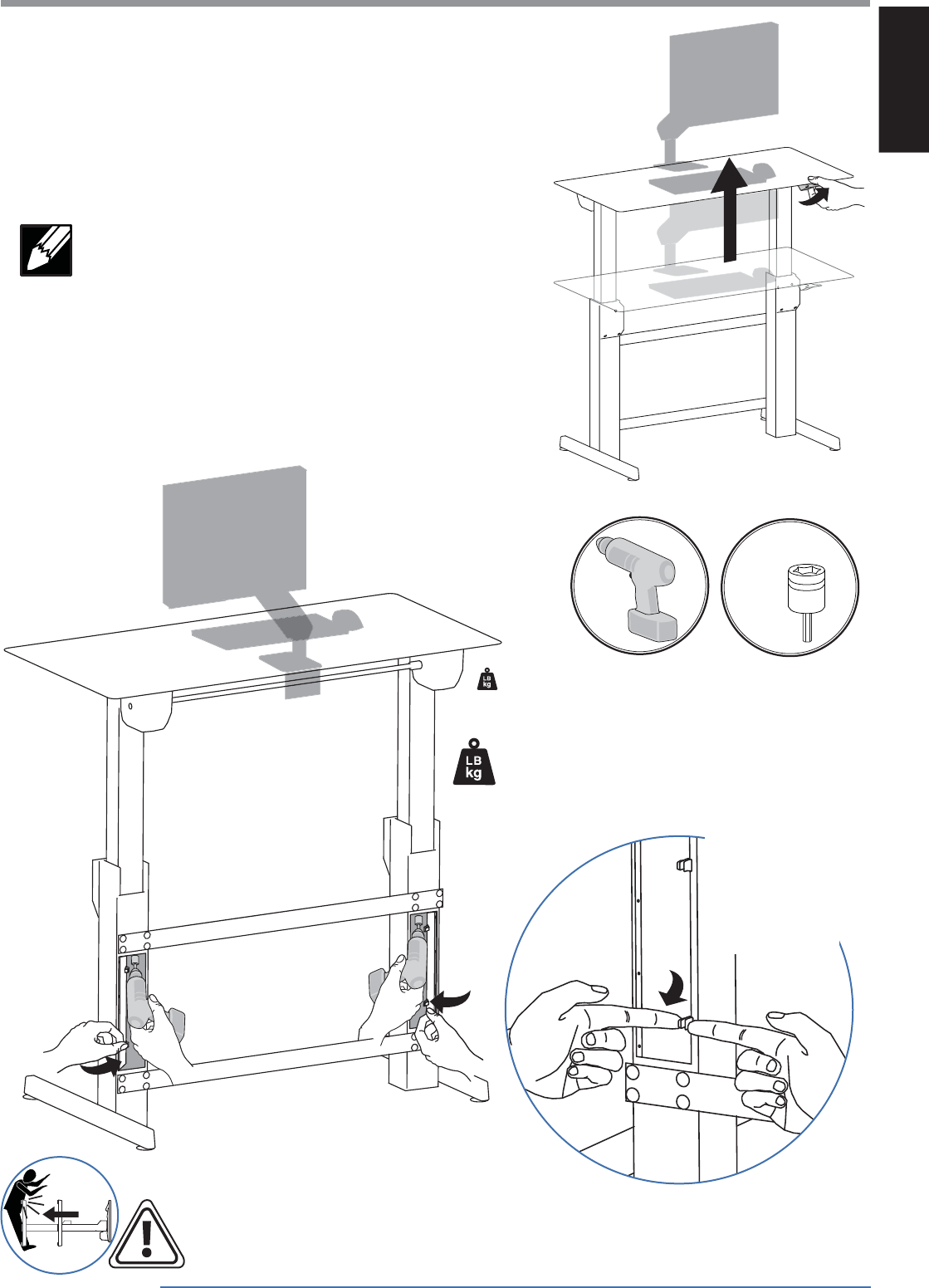 LB
kg

LB
kg