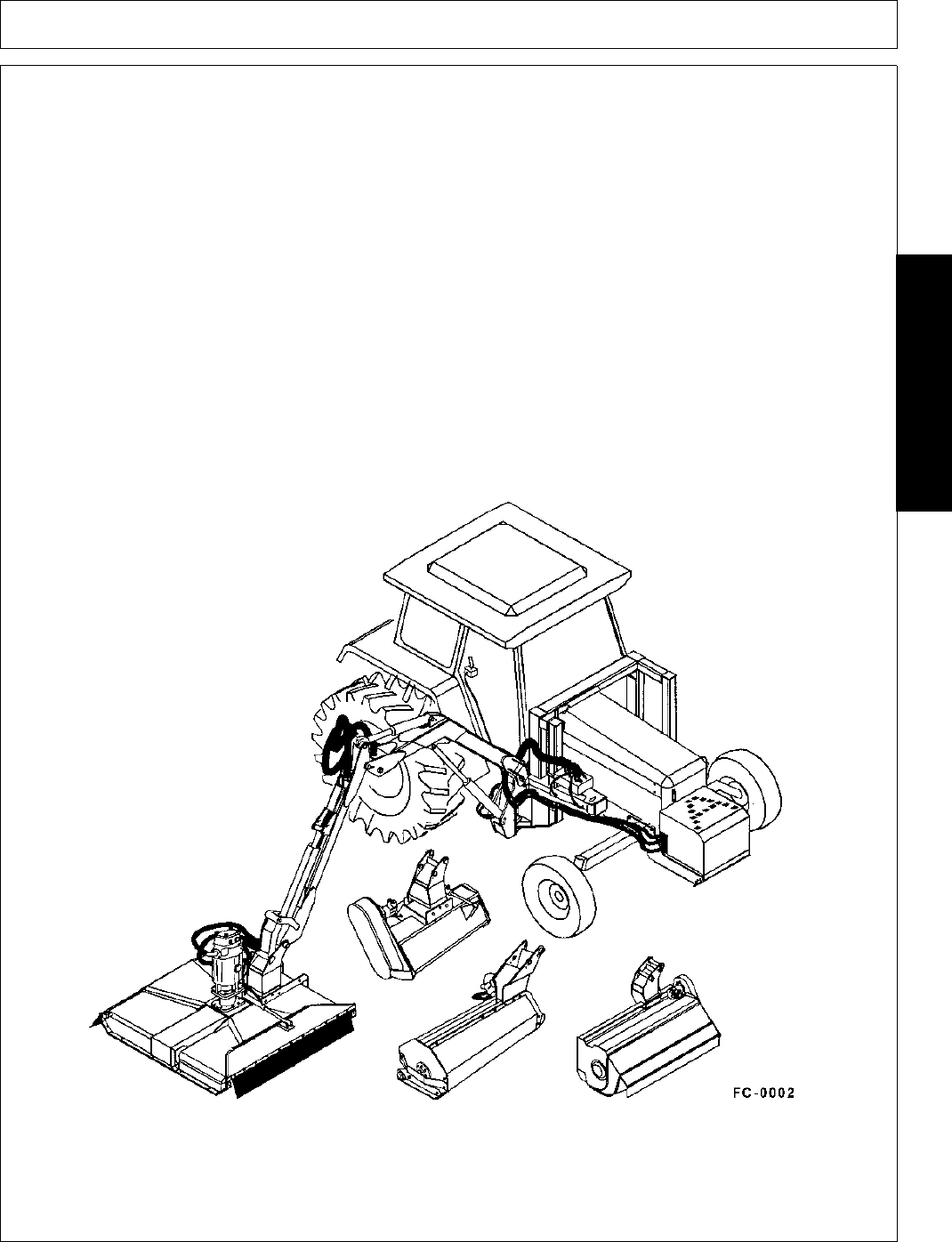 FC-0002