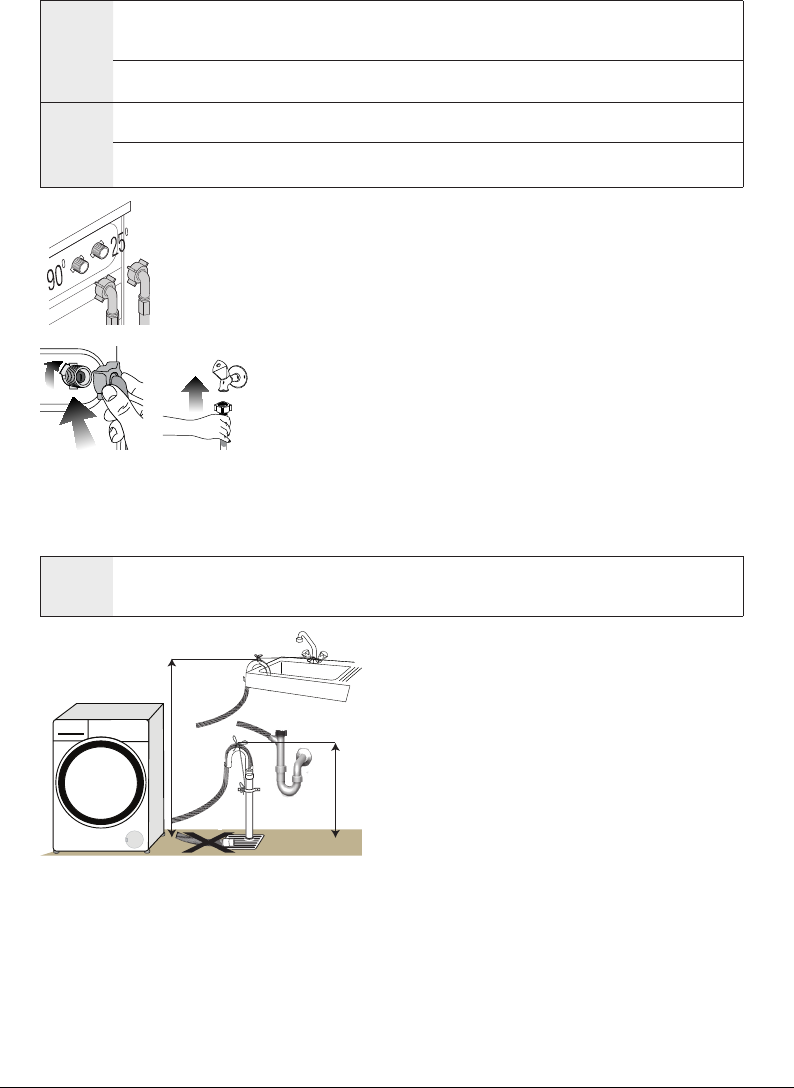 90° 25°