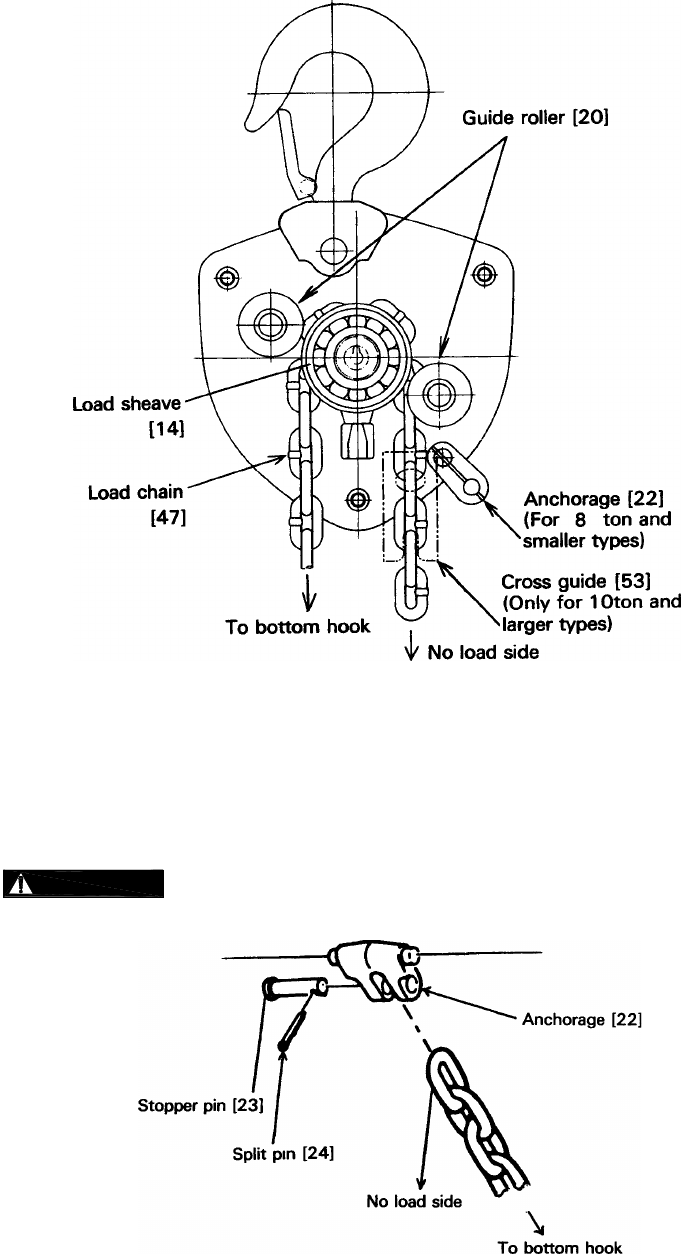 Guide roller [20]

Load sheave [14]

Load chain [47]

Anchorage [22] (For 8 ton and smaller types)

Cross guide [53] (Only for 10ton and larger types)

To bottom hook

No load side

Anchorage [22]

Stopper pin [23]

Split pin [24]

No load side

To bottom hook