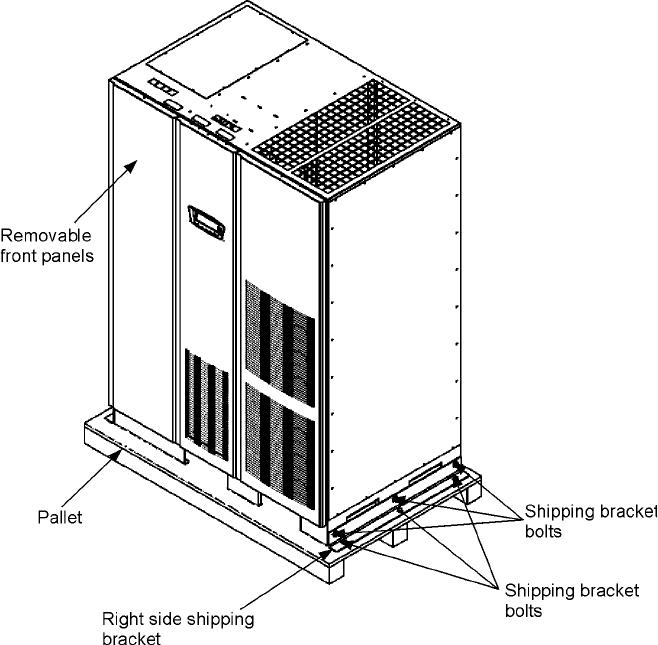 Removable front panels

Pallet

Shipping bracket bolts

Shipping bracket bolts

Right side shipping bracket