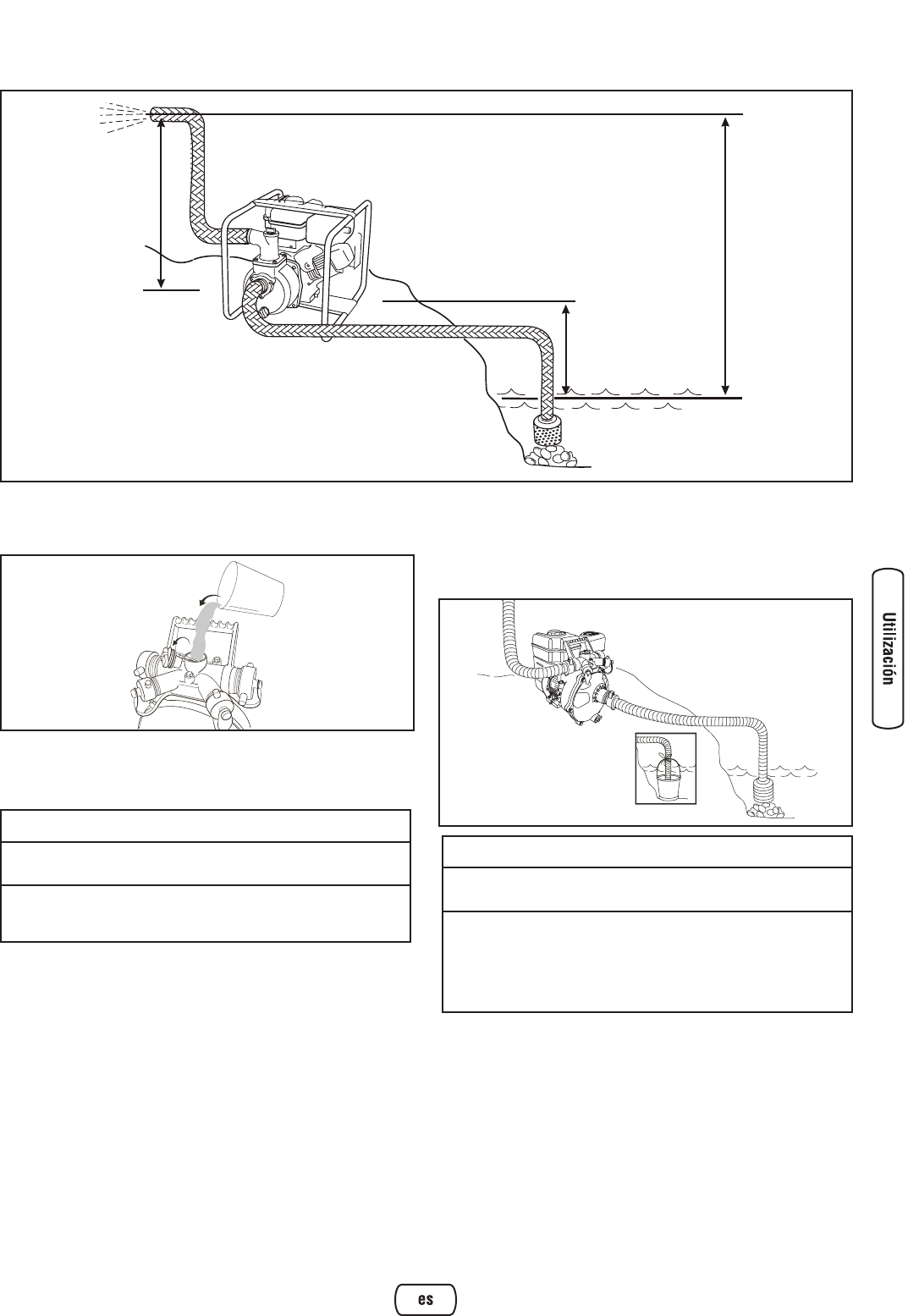 Utilización

es