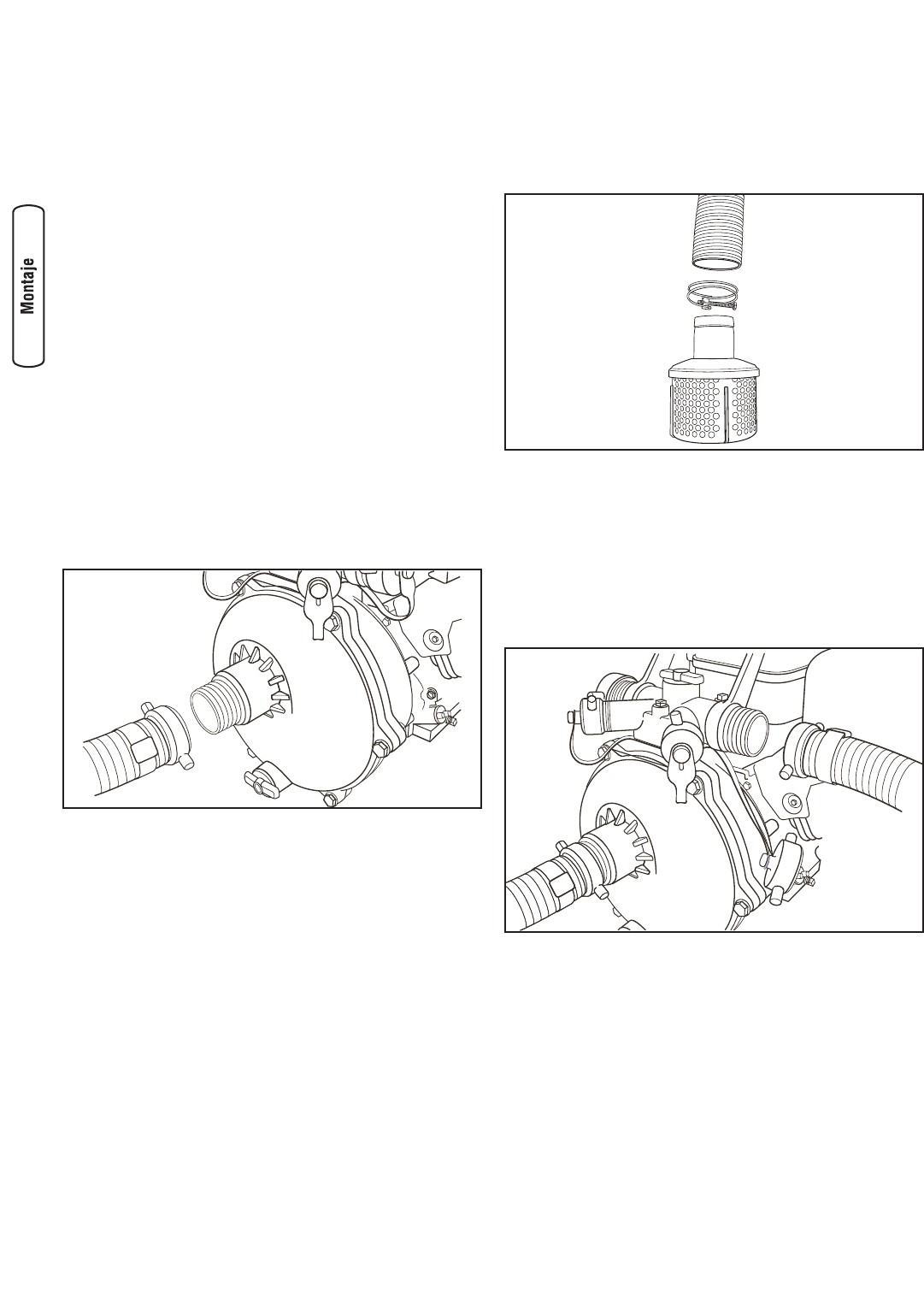 Montaje