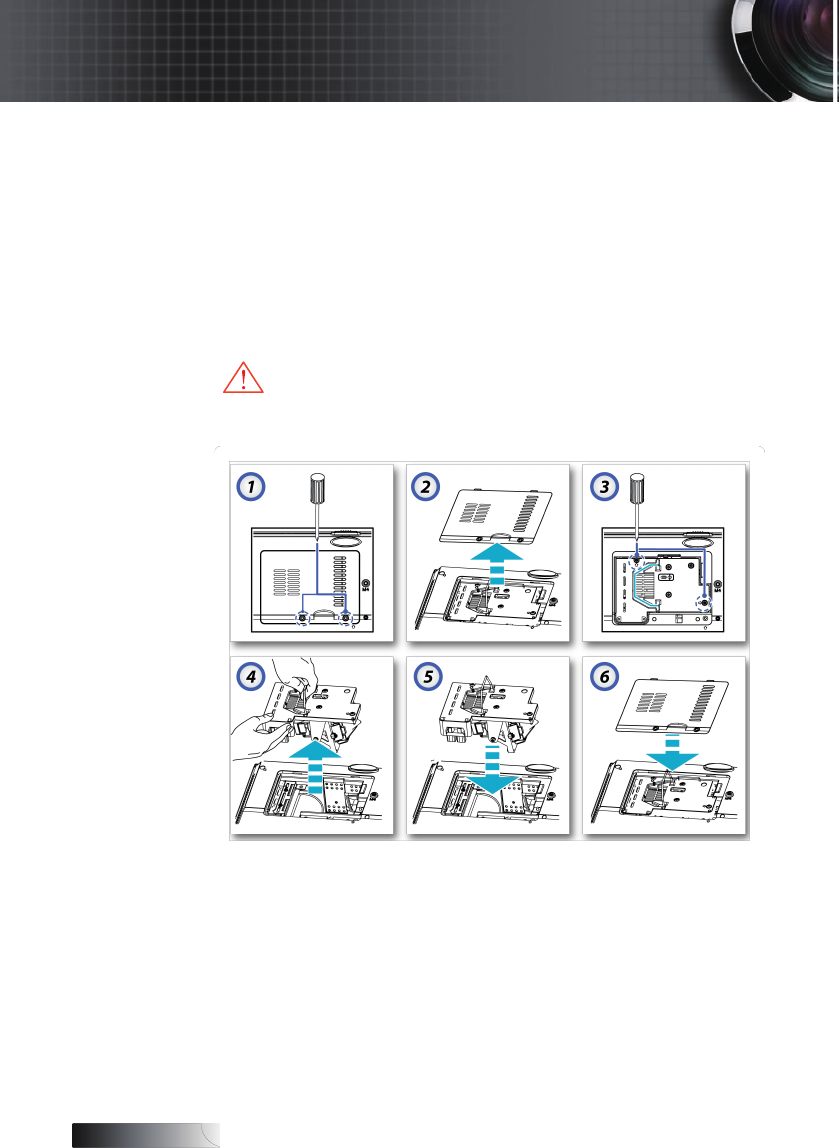 1

2

3

4

5

6