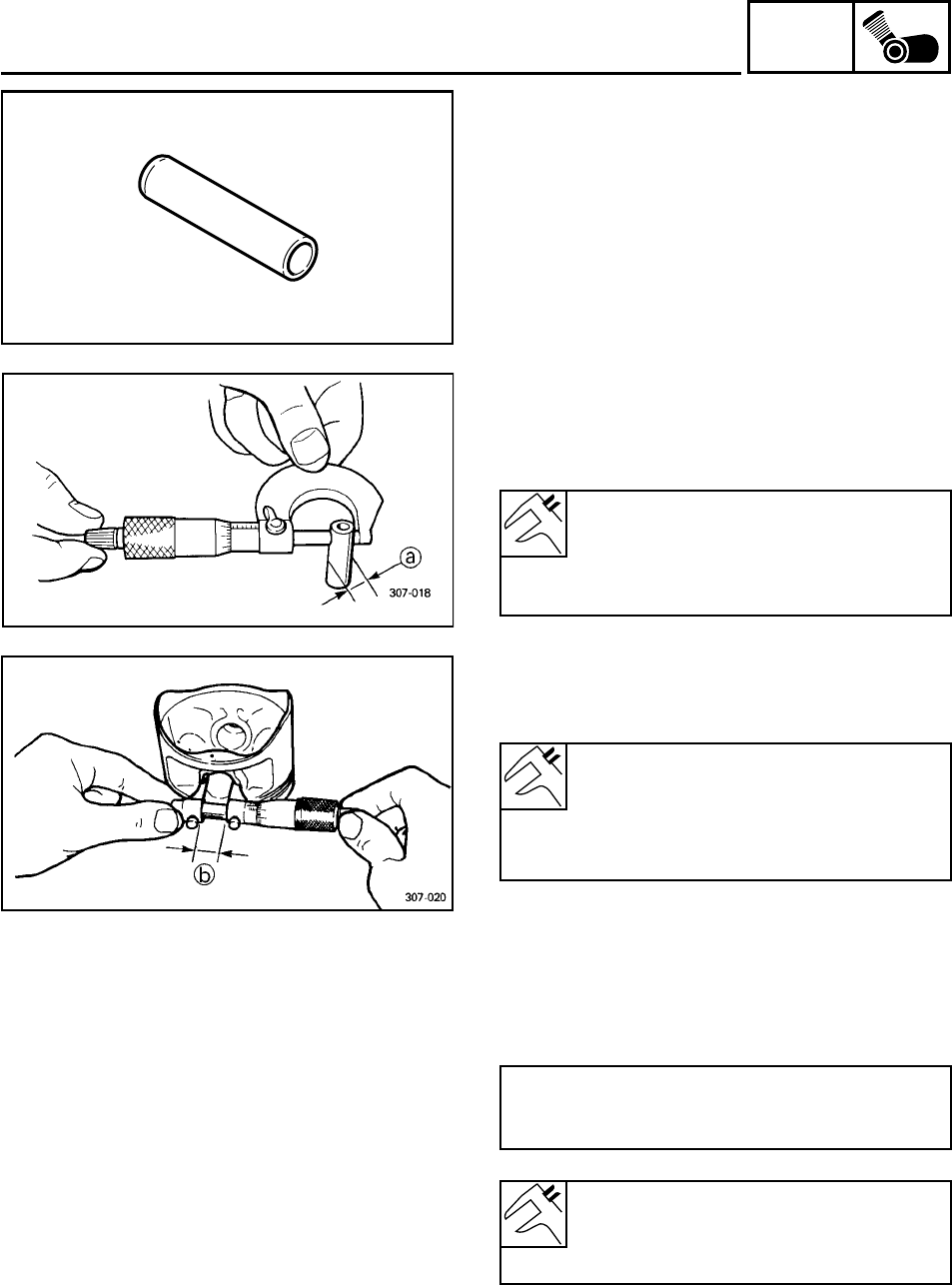 a

307-018

b

307-020