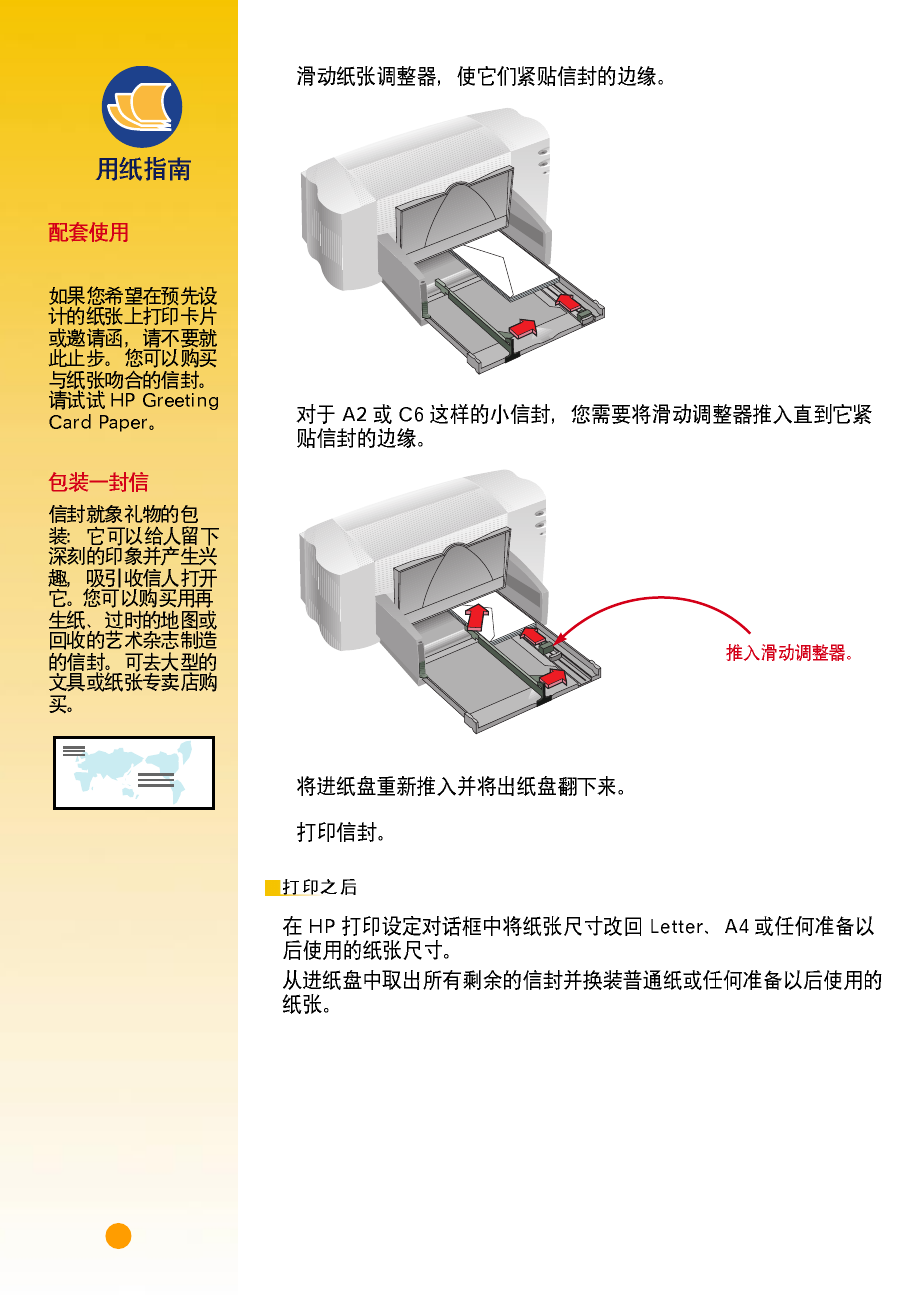 用纸指南

配套使用

如果您希望在预先设计的纸张上打印卡片或邀请函，请不要就此止步。您可以购买与纸张吻合的信封。请试试 HP Greeting Card Paper。

包装一封信

信封就象礼物的包装：它可以给人留下深刻的印象并产生兴趣，吸引收信人打开它。您可以购买用再生纸、过时的地图或回收的艺术杂志制造的信封。可去大型的文具或纸张专卖店购买。

滑动纸张调整器，使它们紧贴信封的边缘。

对于 A2 或 C6 这样的小信封，您需要将滑动调整器推入直到它紧贴信封的边缘。

推入滑动调整器。

将进纸盘重新推入并将出纸盘翻下来。

打印信封。

打印之后

在 HP 打印设定对话框中将纸张尺寸改回 Letter、A4 或任何准备以后使用的纸张尺寸。

从进纸盘中取出所有剩余的信封并换装普通纸或任何准备以后使用的纸张。