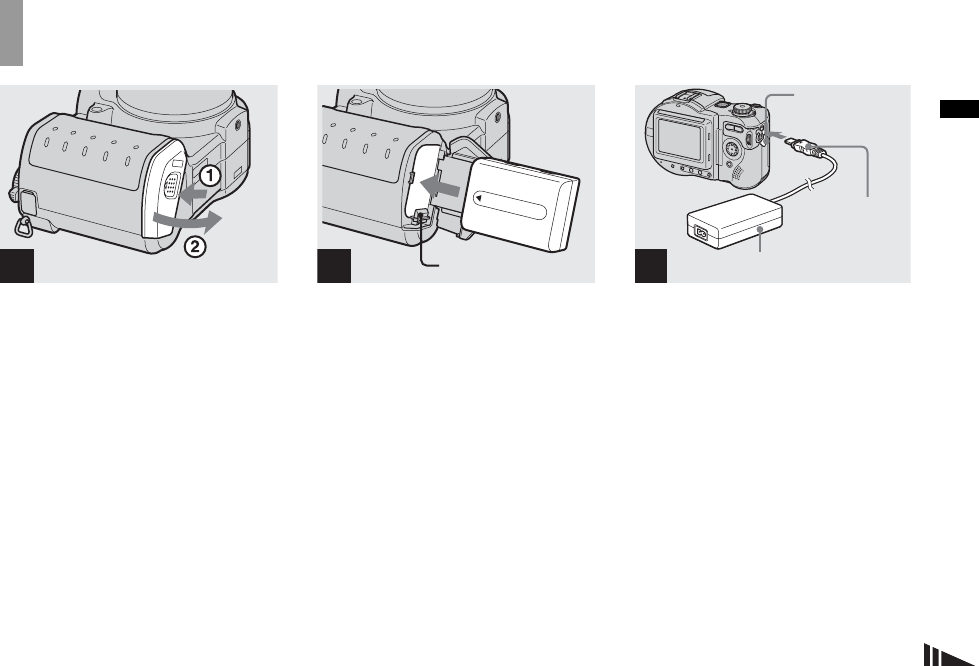 ①
②