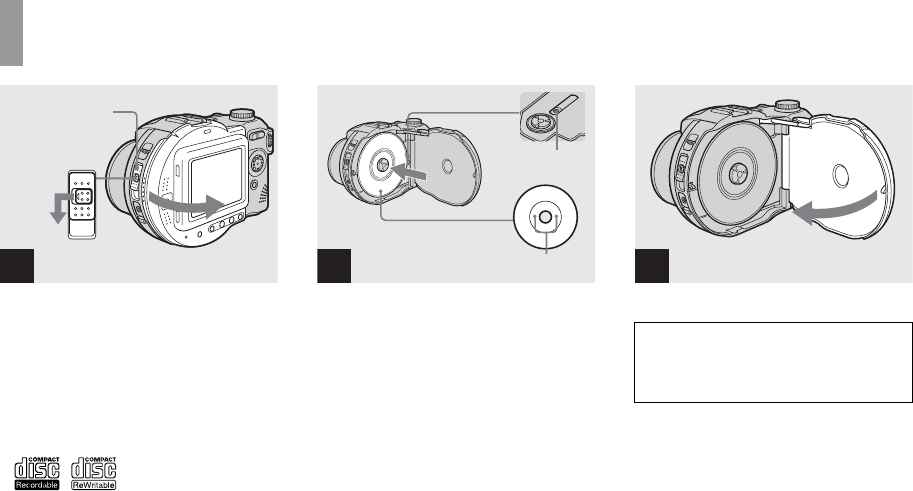 COMPACT
disc
Recordable

COMPACT
disc
ReWritable