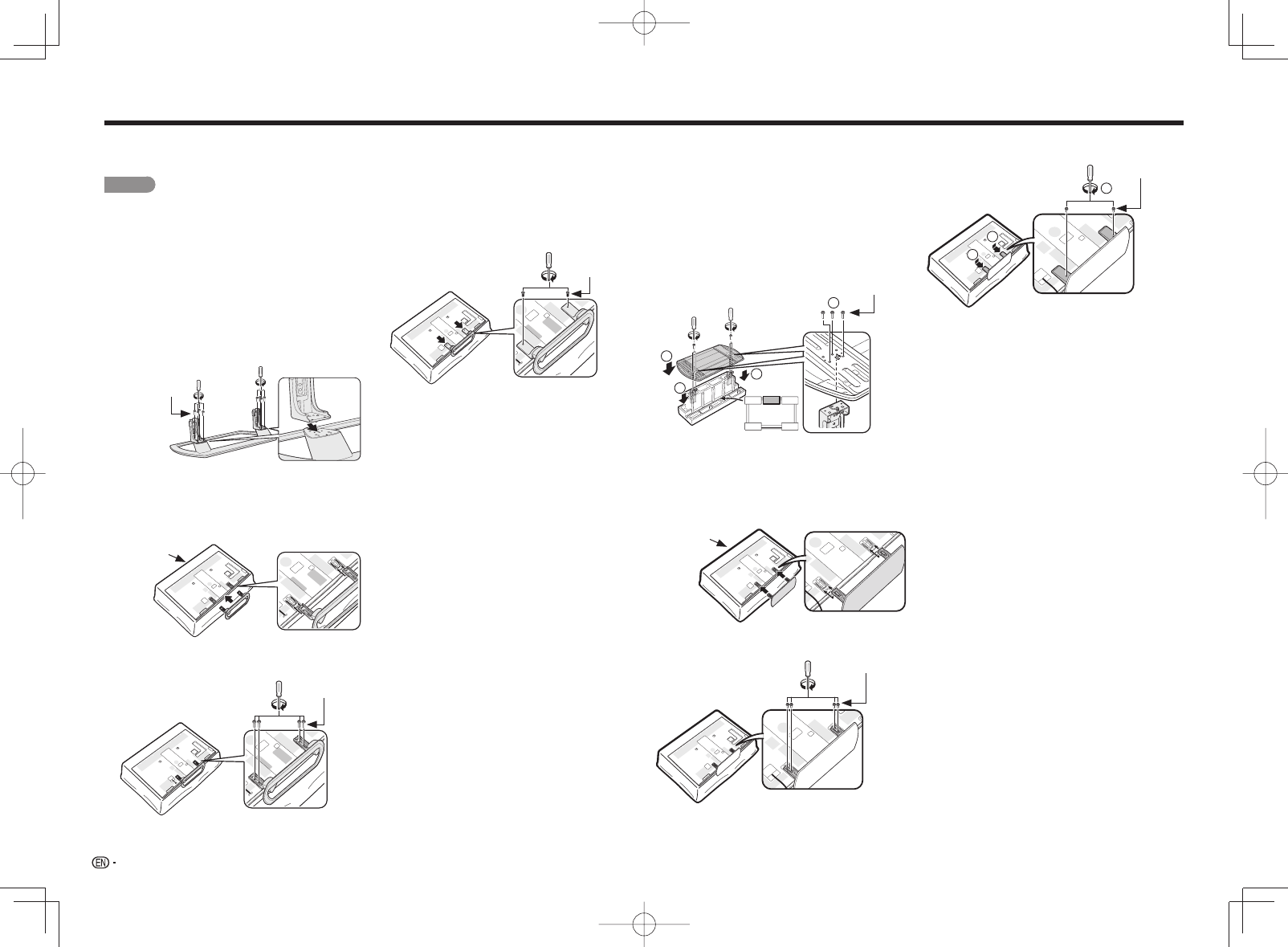 EN -