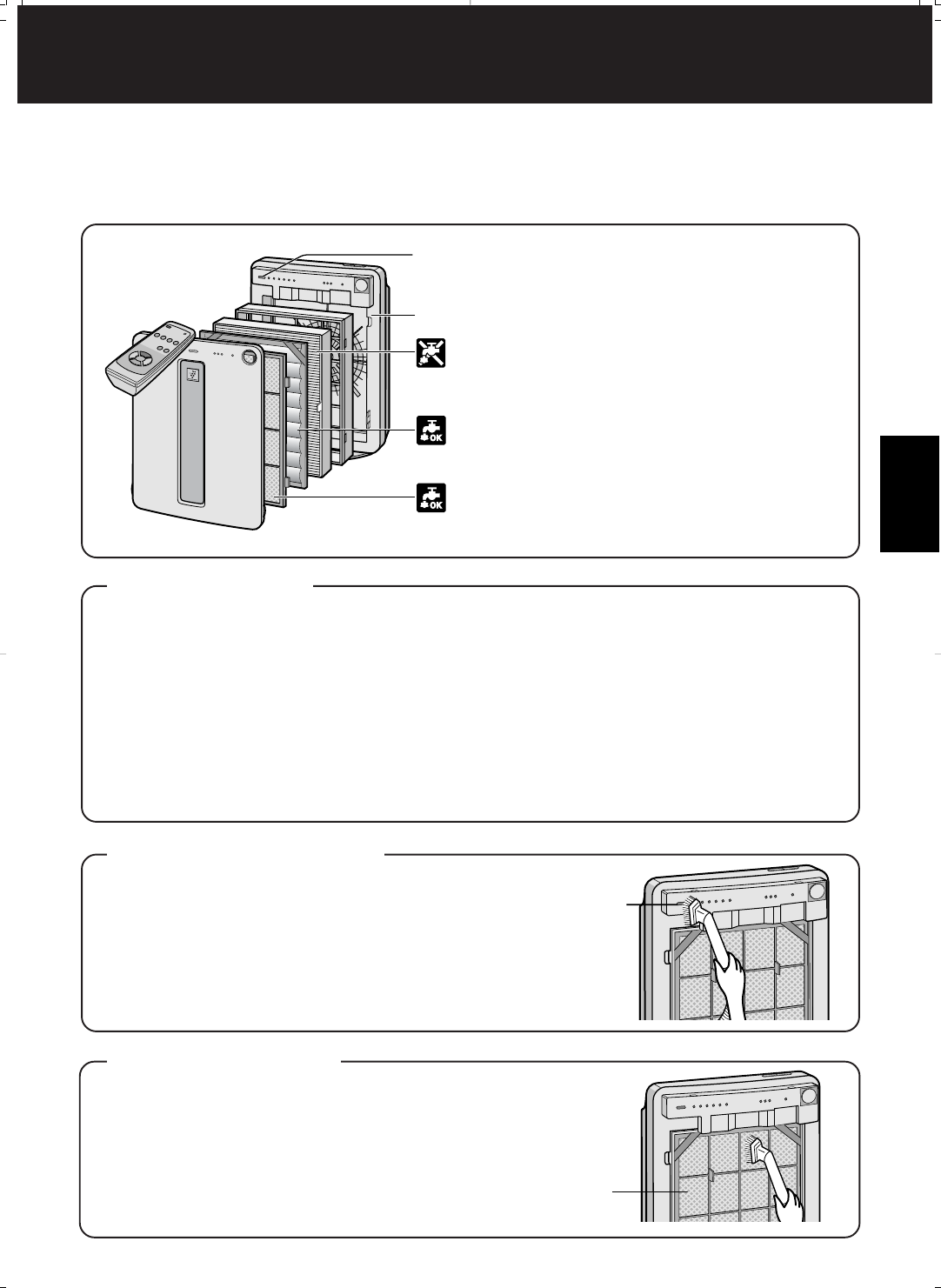 OK

OK