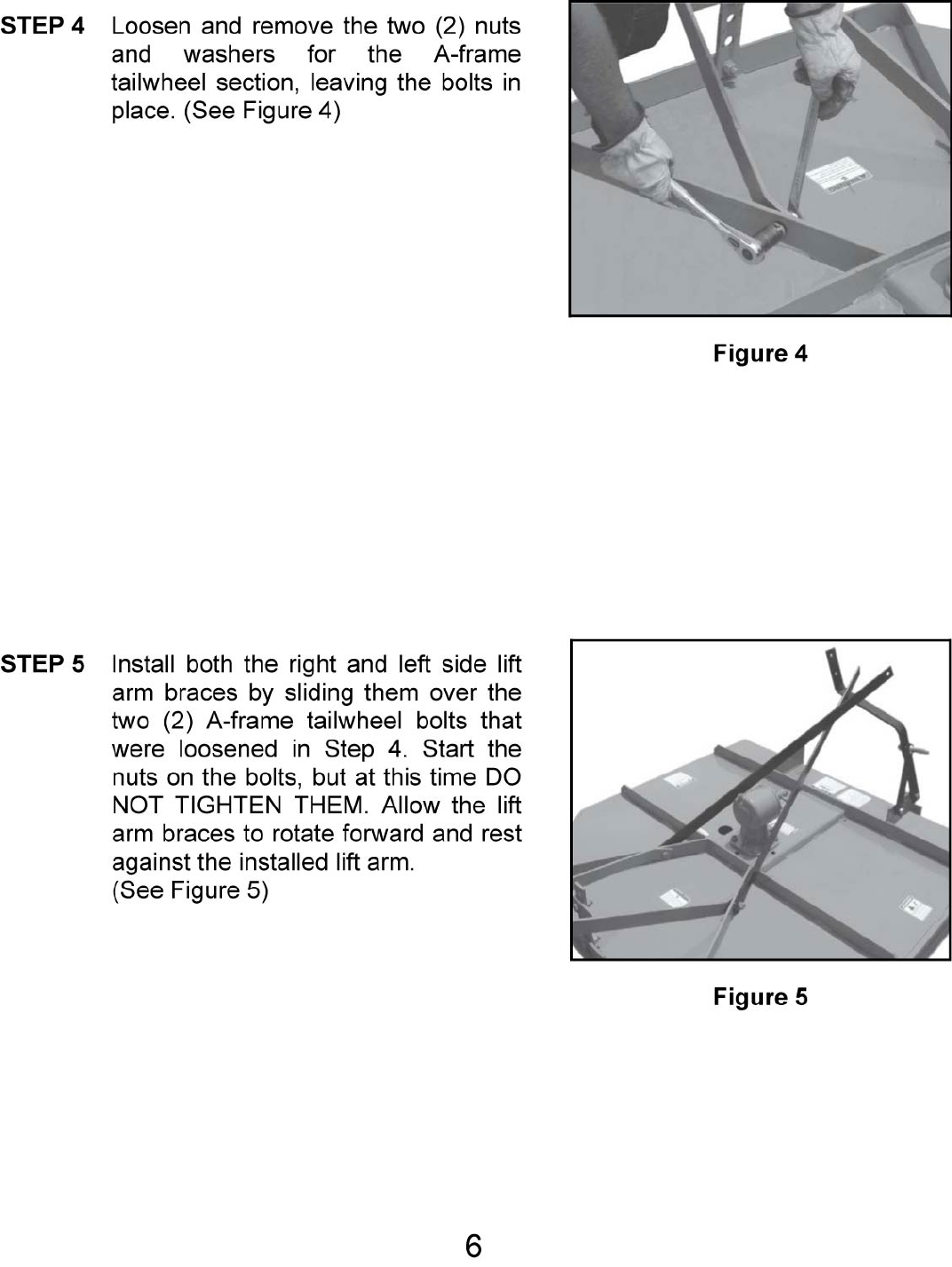 STEP 4 Loosen and remove the two (2) nuts and washers for the A-frame tailwheel section, leaving the bolts in place. (See Figure 4)

Figure 4

STEP 5 Install both the right and left side lift arm braces by sliding them over the two (2) A-frame tailwheel bolts that were loosened in Step 4. Start the nuts on the bolts, but at this time DO NOT TIGHTEN THEM. Allow the lift arm braces to rotate forward and rest against the installed lift arm.
(See Figure 5)

Figure 5

6