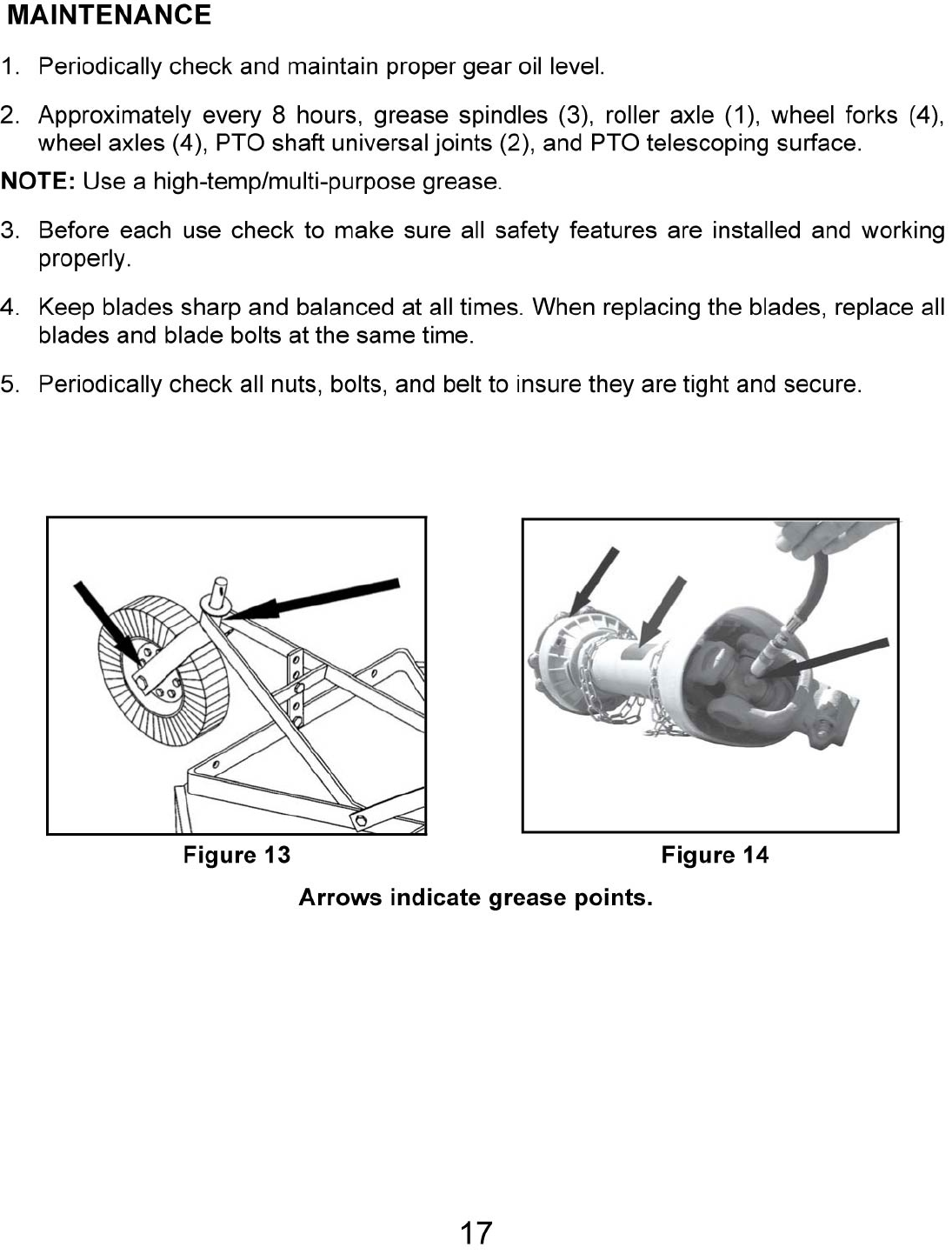 MAINTENANCE

1. Periodically check and maintain proper gear oil level.

2. Approximately every 8 hours, grease spindles (3), roller axle (1), wheel forks (4), wheel axles (4), PTO shaft universal joints (2), and PTO telescoping surface.

NOTE: Use a high-temp/multi-purpose grease.

3. Before each use check to make sure all safety features are installed and working properly.

4. Keep blades sharp and balanced at all times. When replacing the blades, replace all blades and blade bolts at the same time.

5. Periodically check all nuts, bolts, and belt to insure they are tight and secure.

Figure 13

Figure 14

Arrows indicate grease points.

17