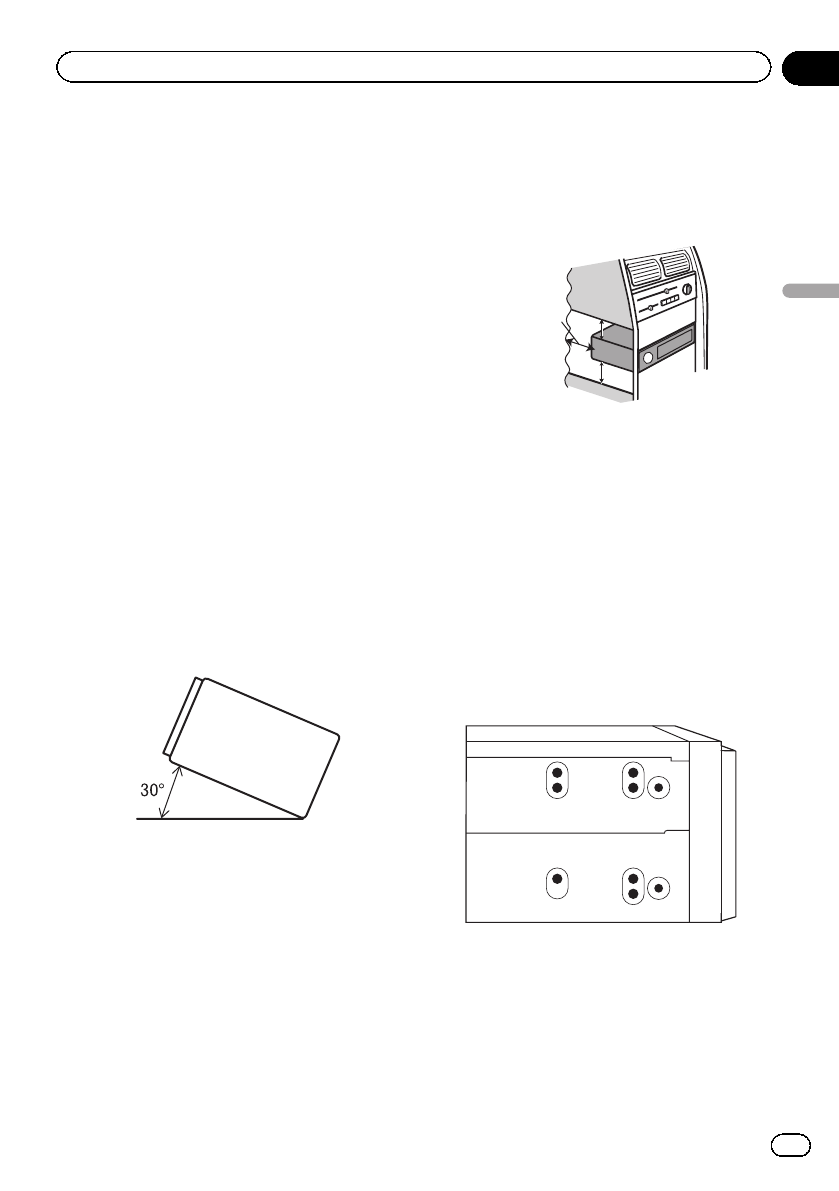 30°