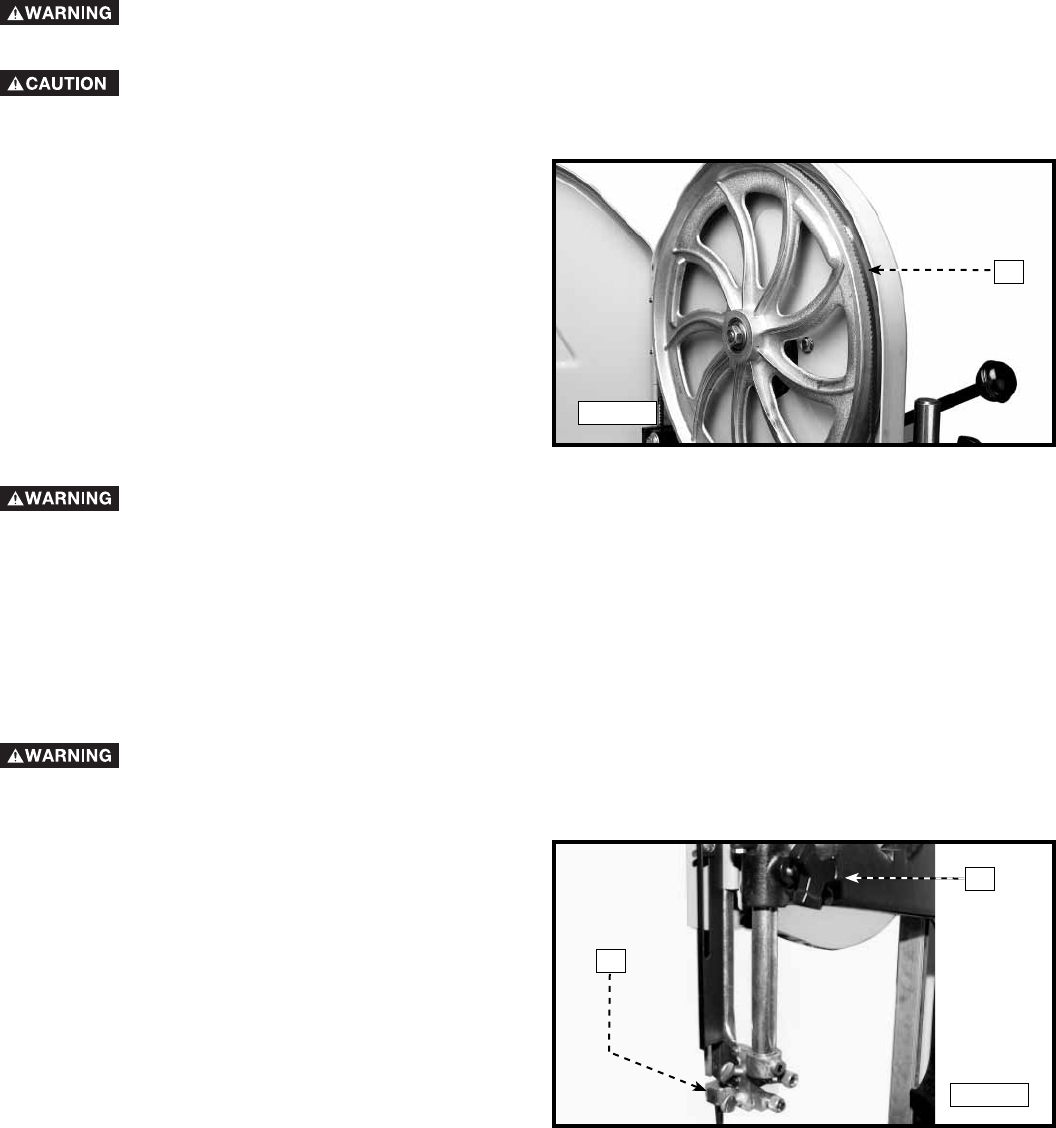 WARNING

CAUTION

WARNING

WARNING