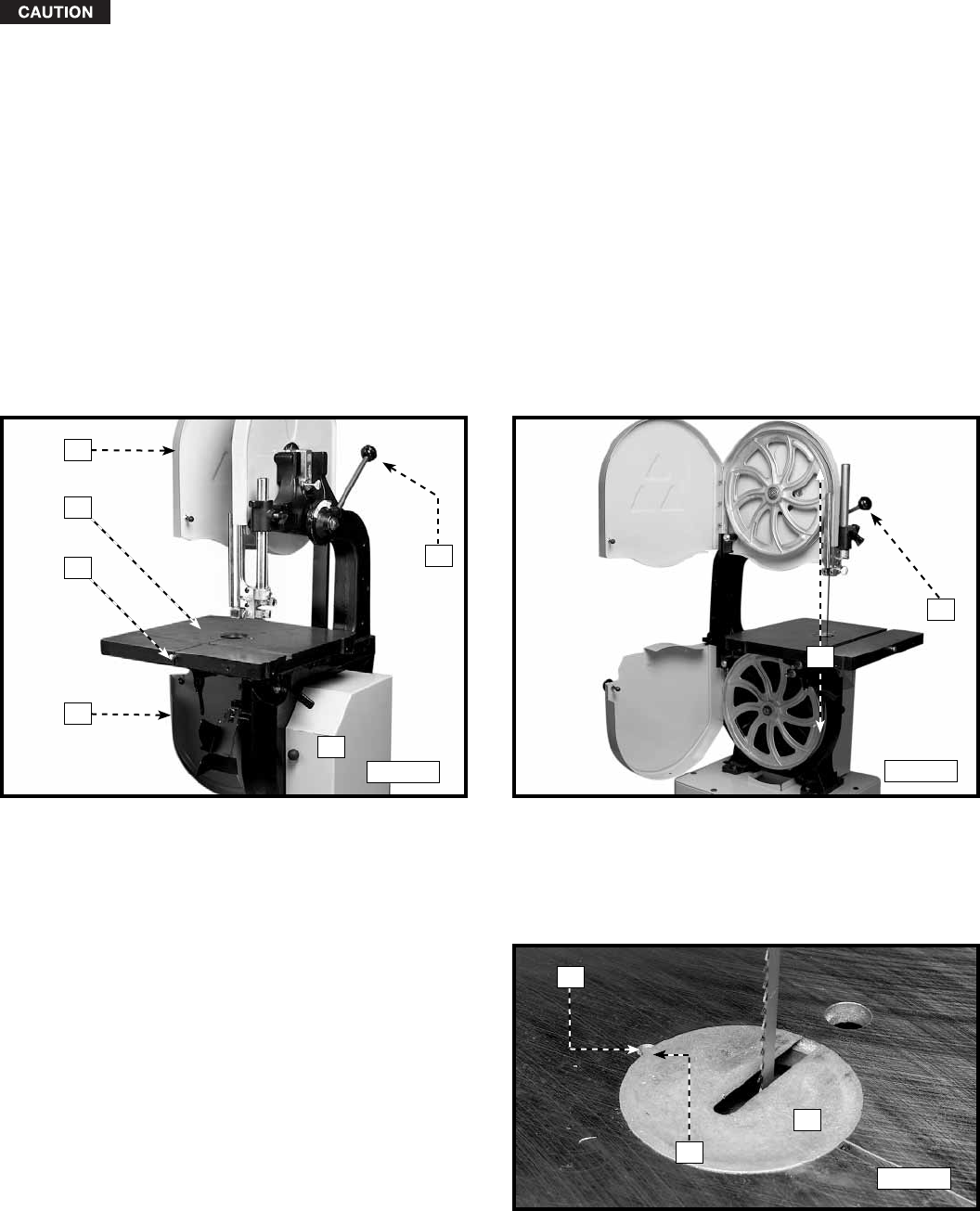 CAUTION