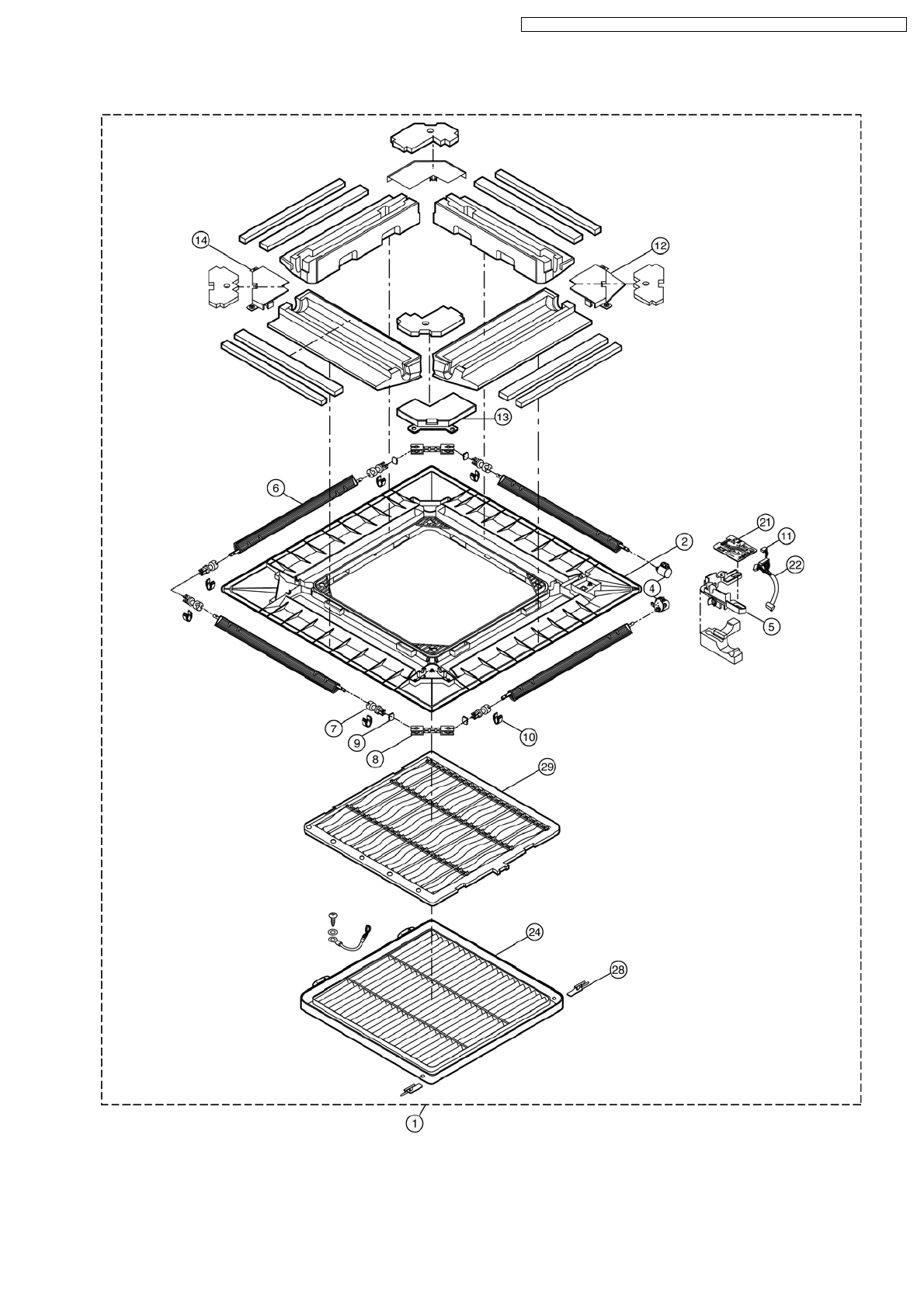 14
12
13
6
2
21
11
22
4
5
7
9
8
10
29
24
28
1