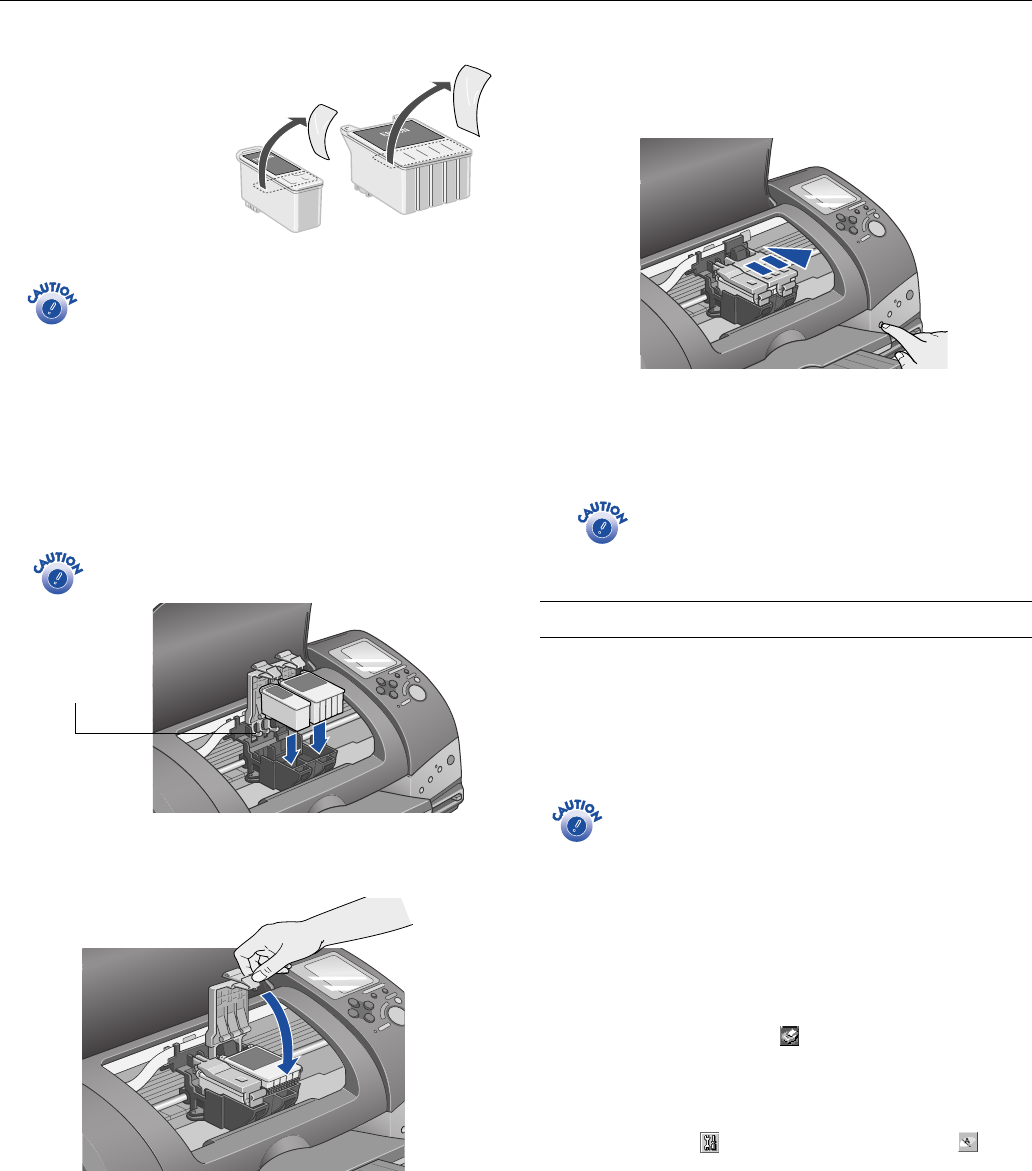 CAUTION

CAUTION

CAUTION

CAUTION