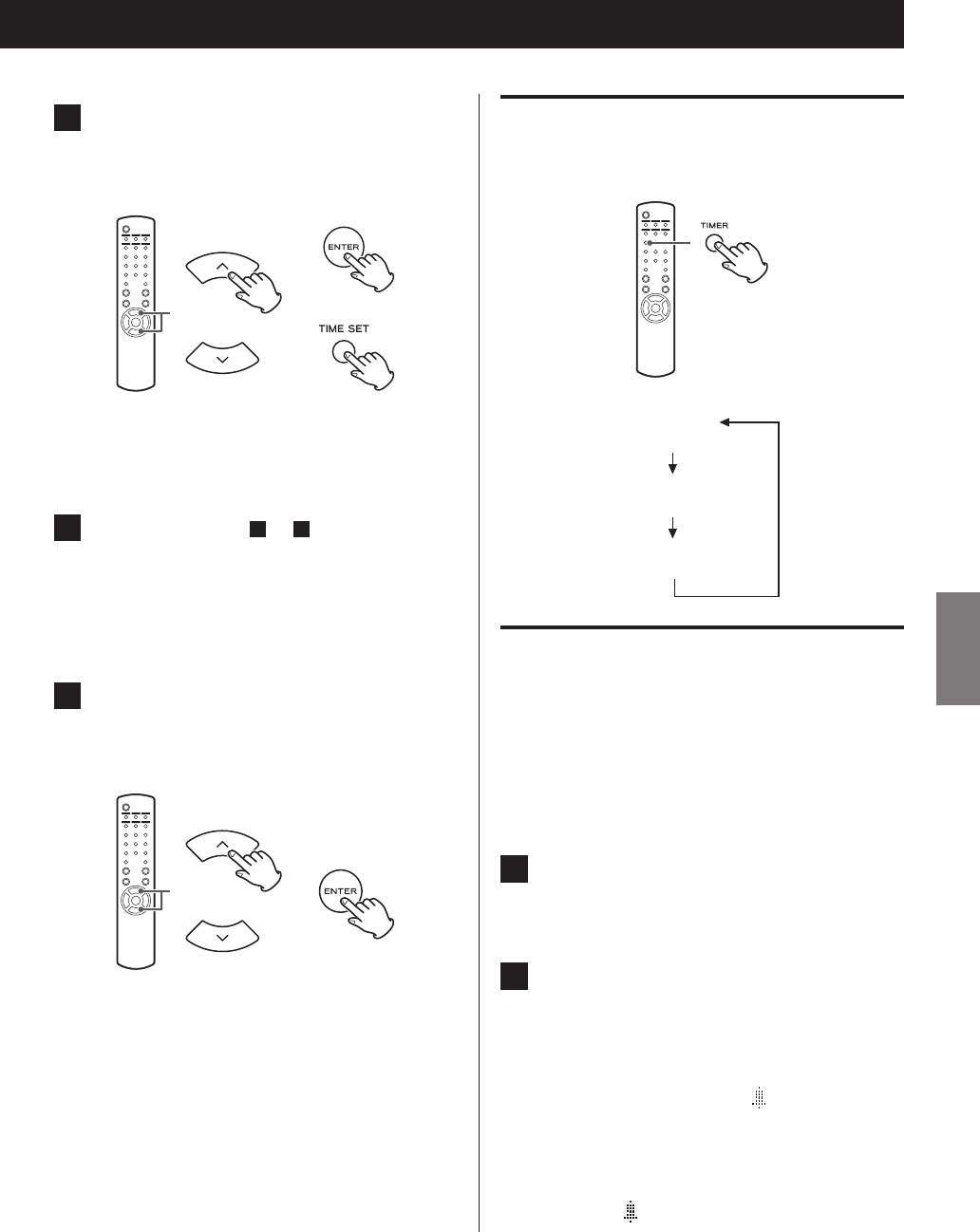 ENTER

TIME SET

ENTER

TIMER