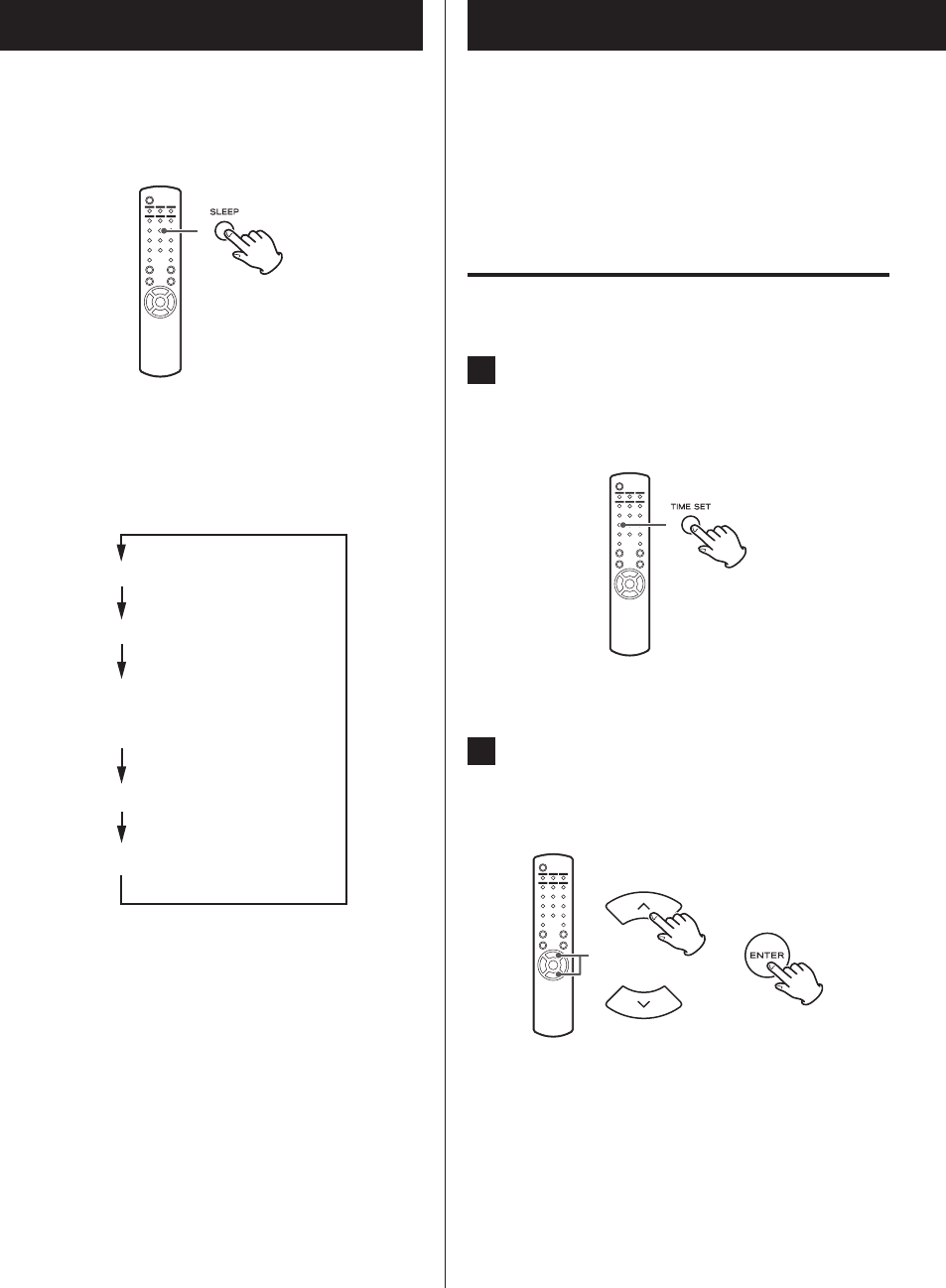 SLEEP

TIME SET

ENTER