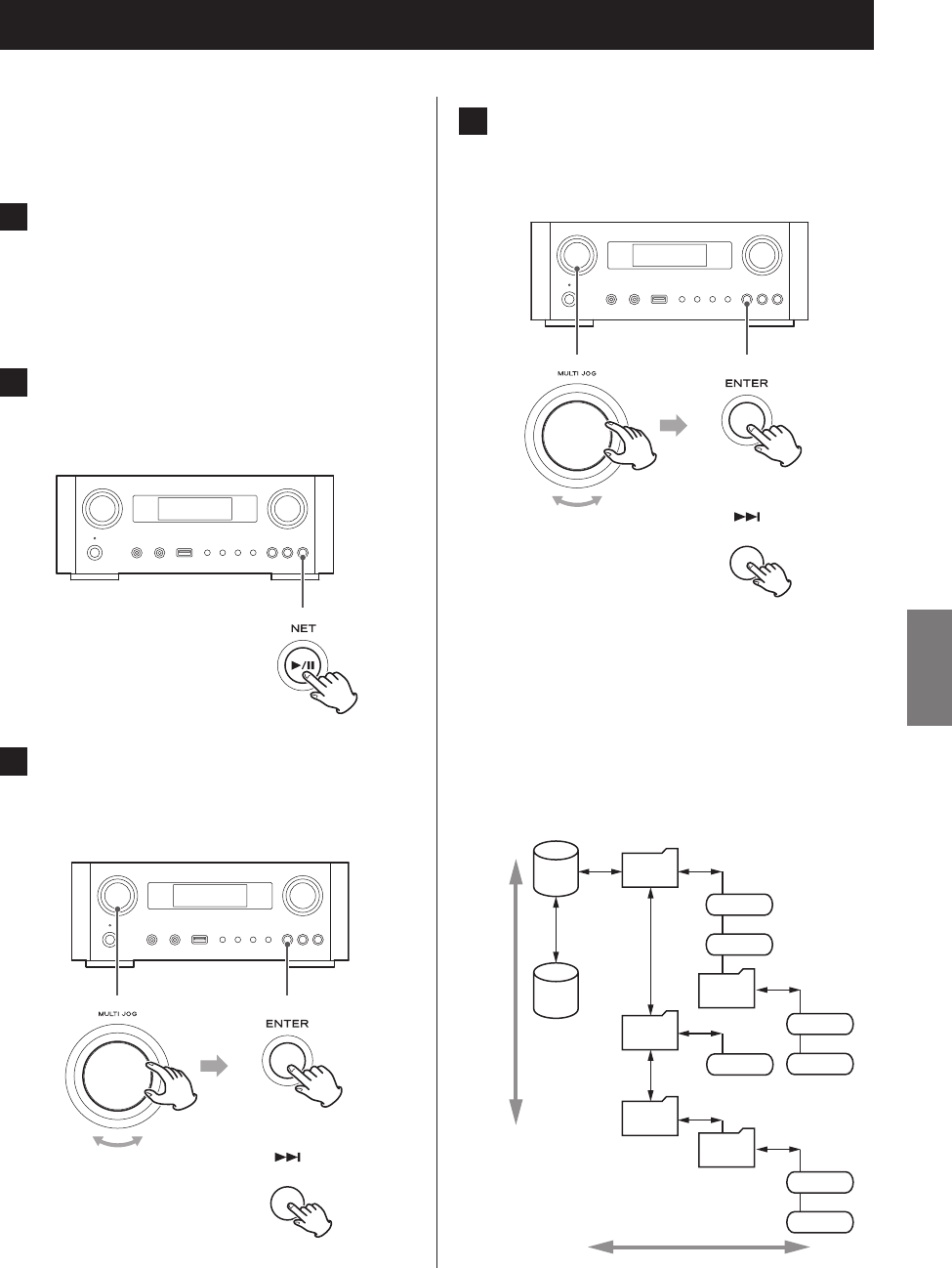 NET

▶/II

MULTI JOG

ENTER

▶▶I

MULTI JOG

ENTER

▶▶I