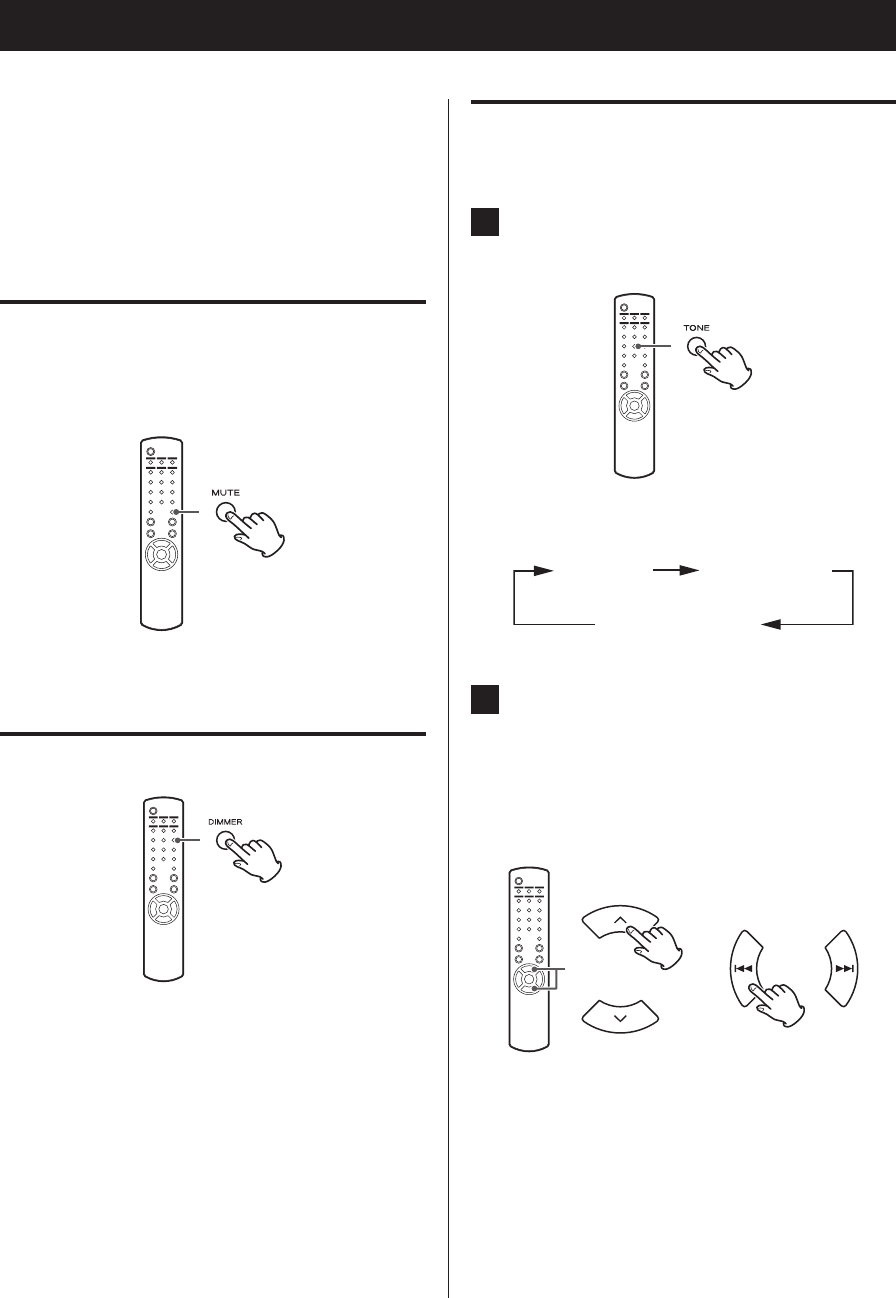 MUTE

DIMMER

TONE