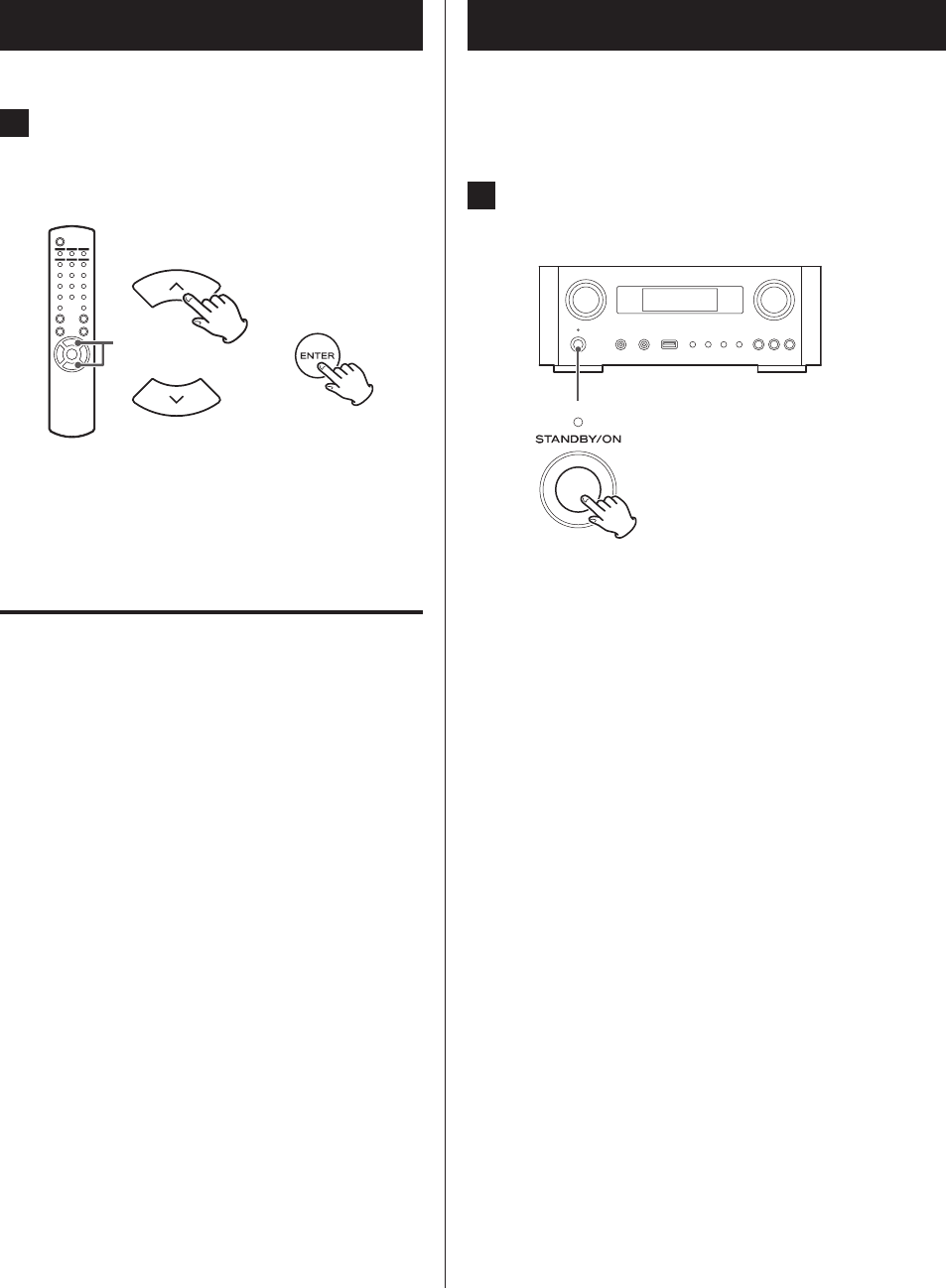 ENTER

STANDBY/ON