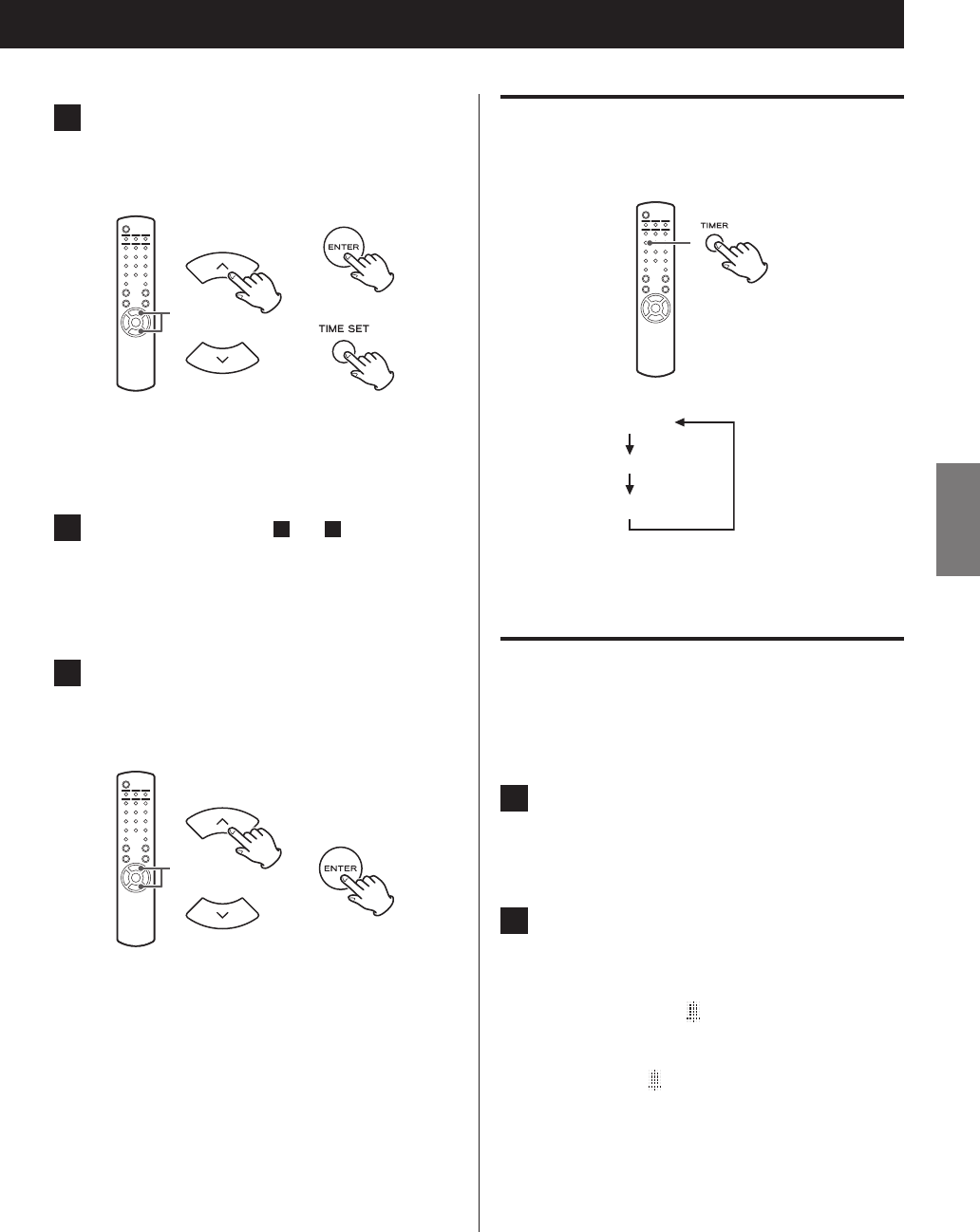 ENTER

TIME SET

ENTER

TIMER