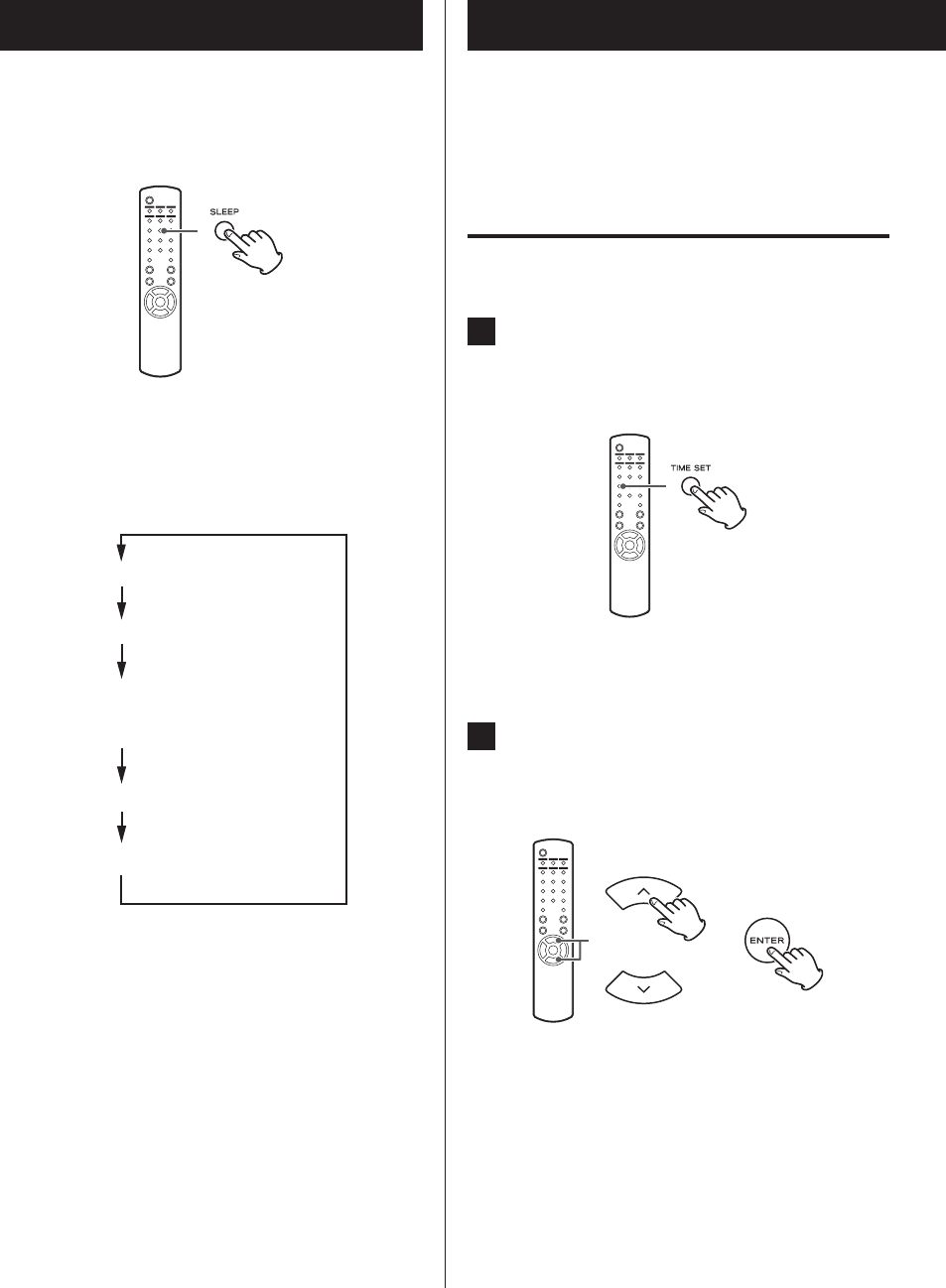 SLEEP

TIME SET

ENTER