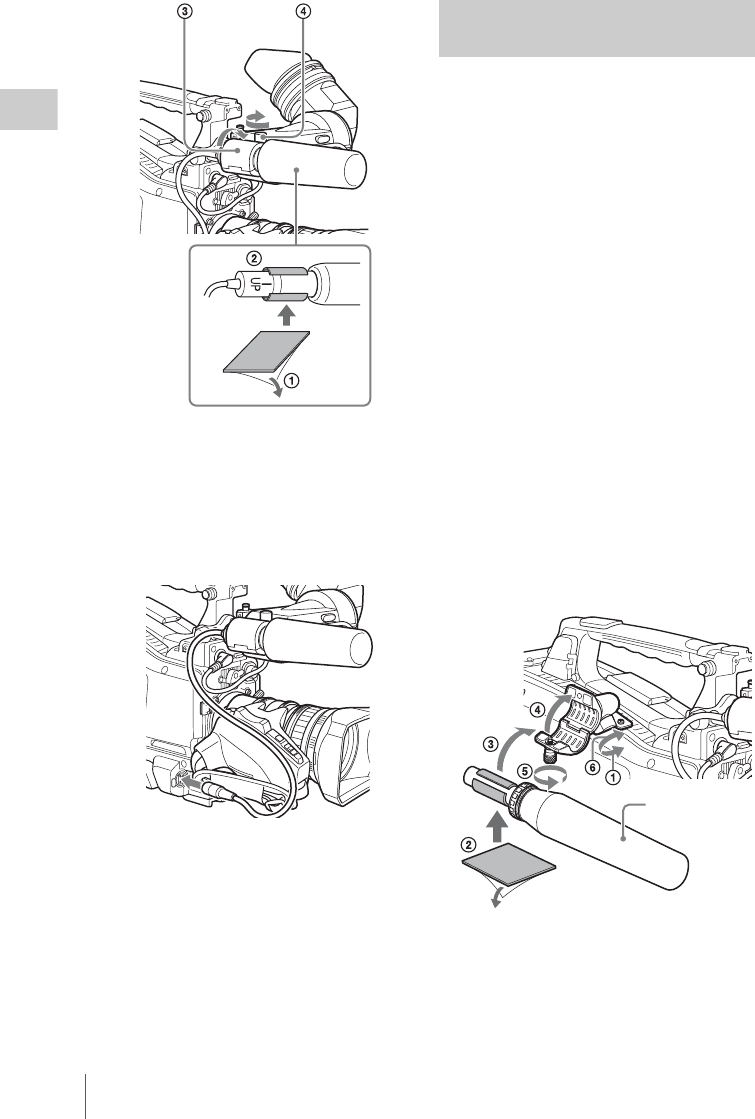 ③ ④

②

①

④

③

⑤

⑥

①

②