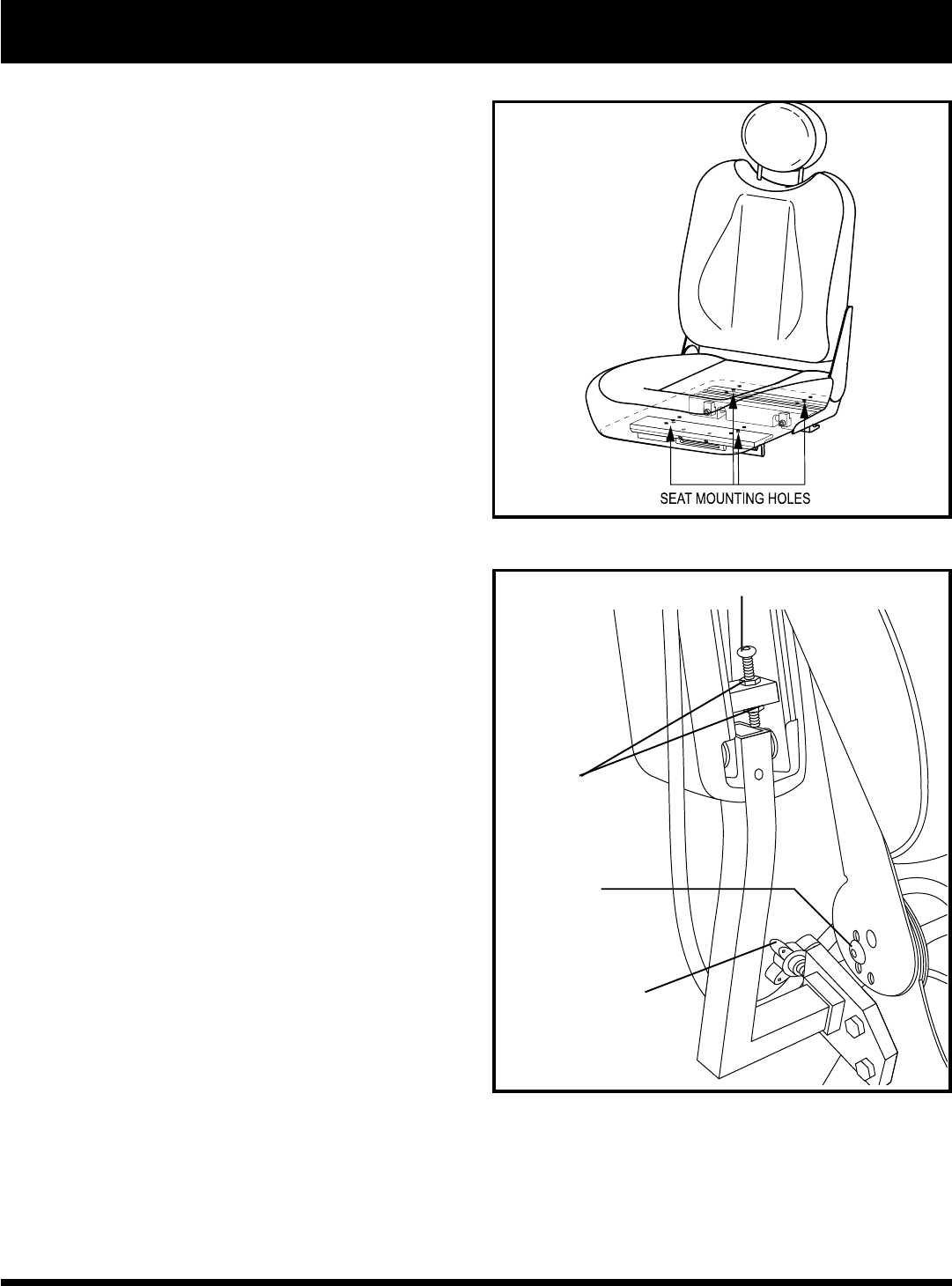 SEAT MOUNTING HOLES