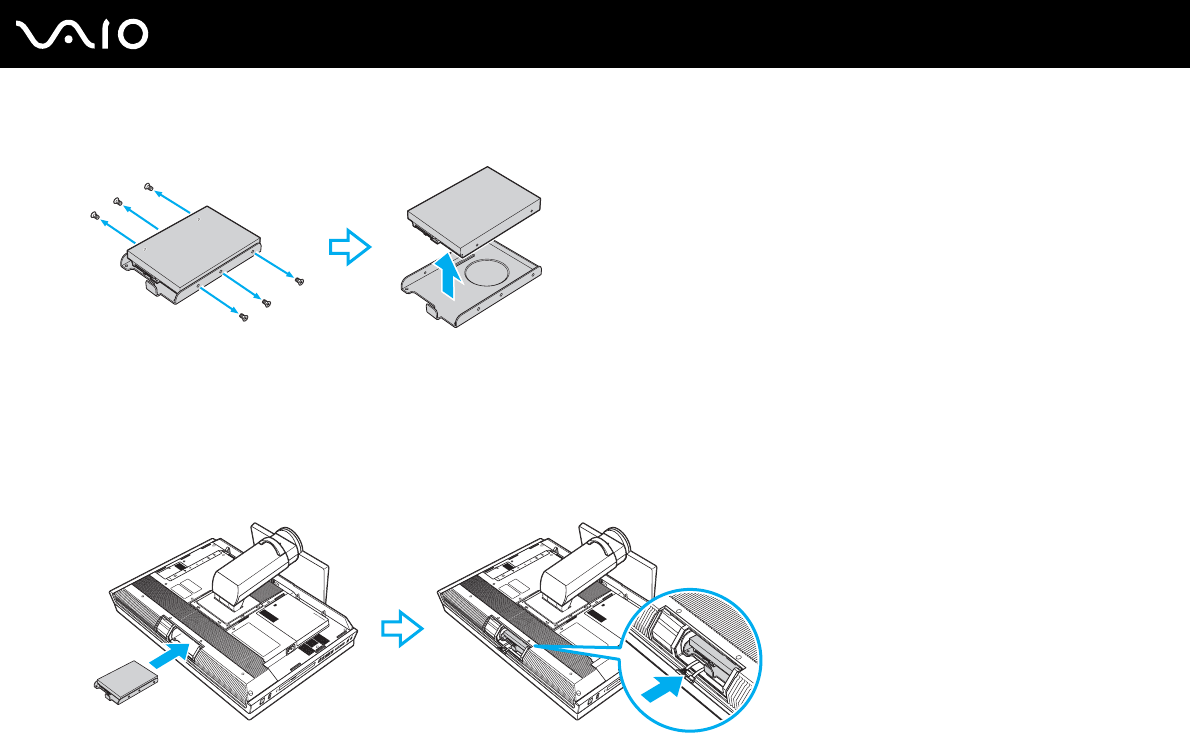 VAIO