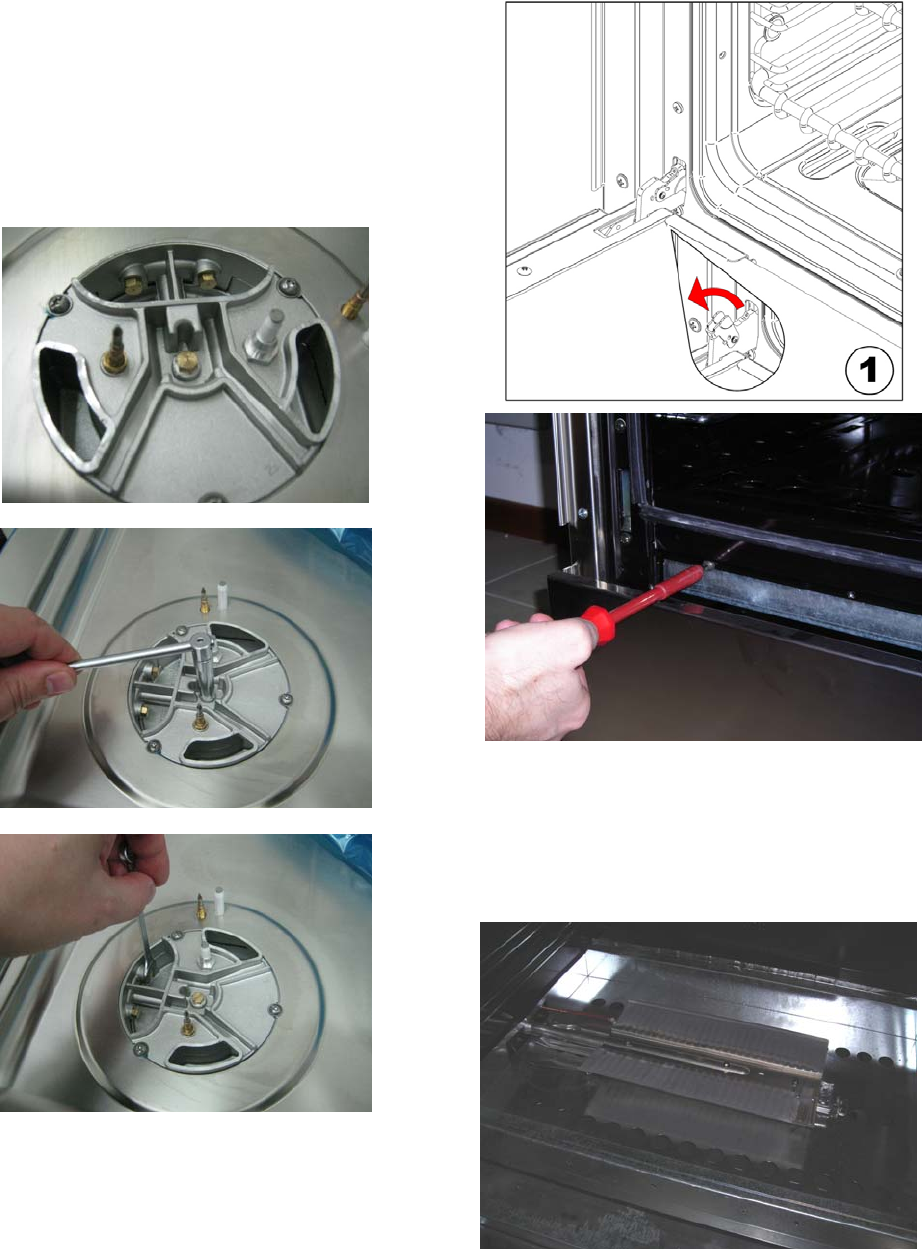 1