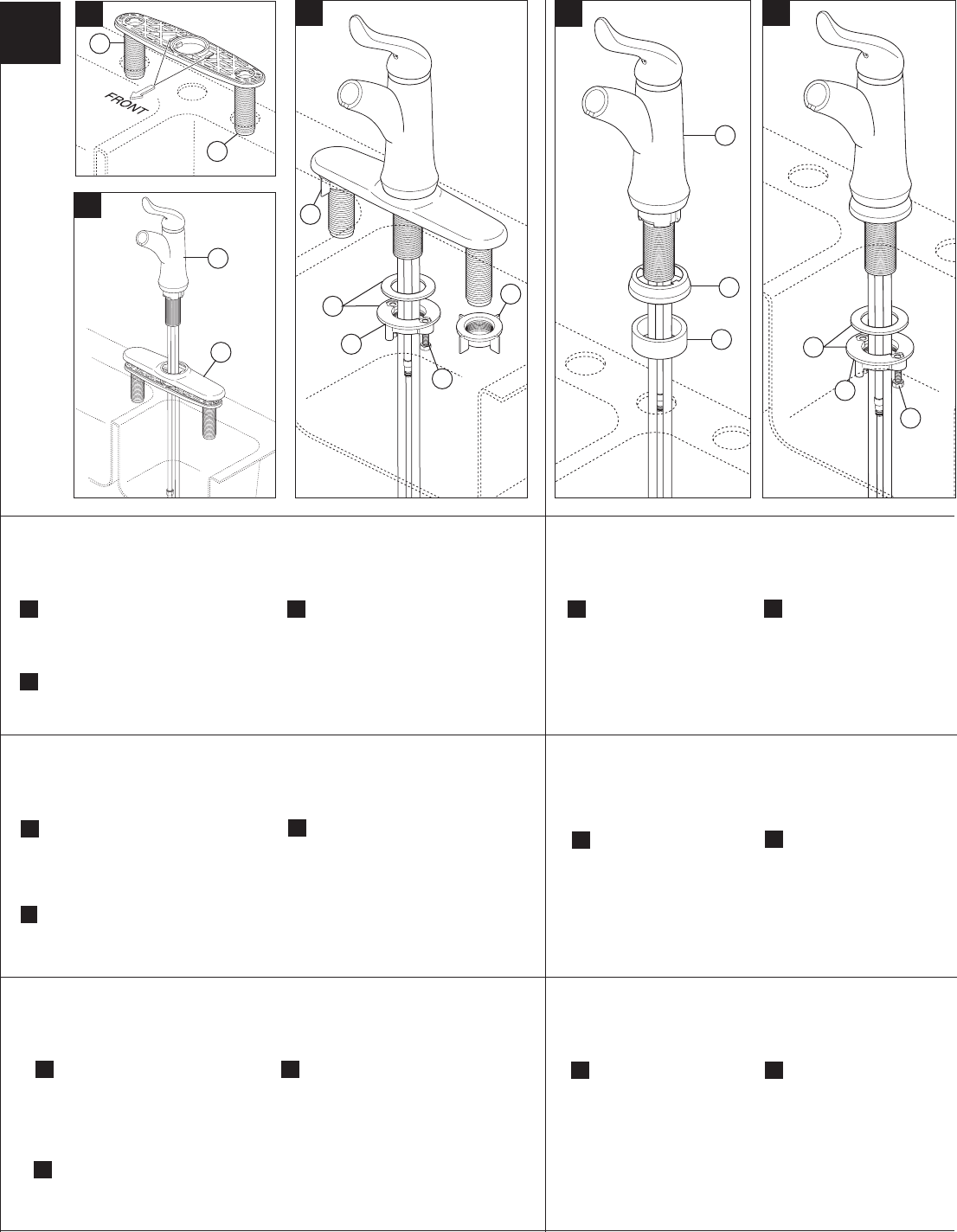 FRONT