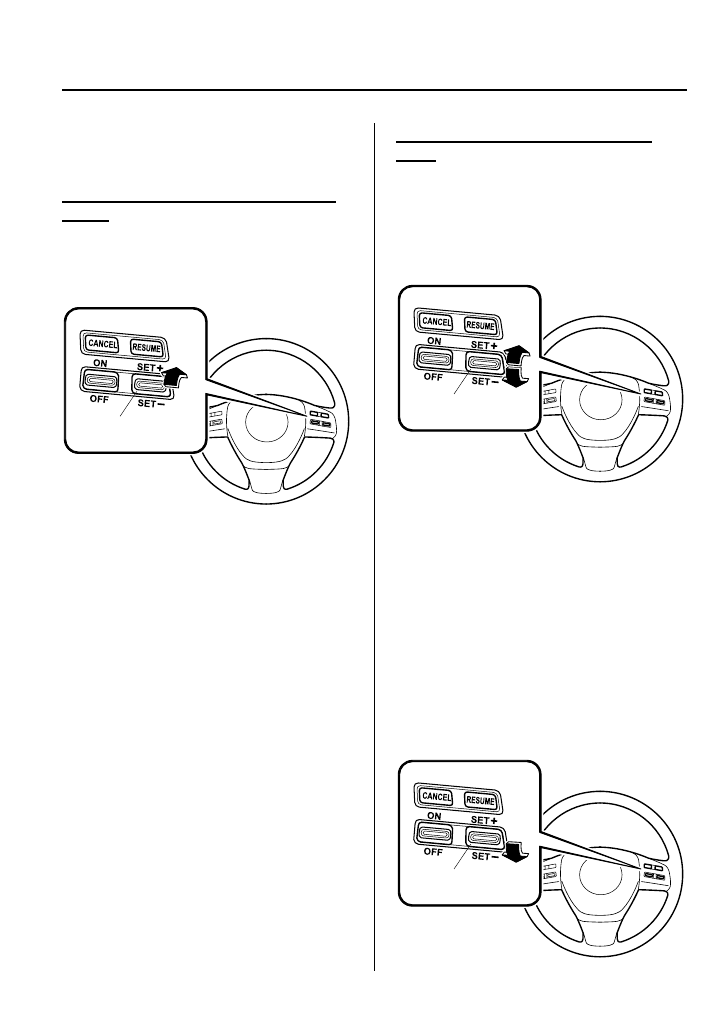 CANCEL

RESUME

ON

SET +

OFF

SET −

CANCEL

RESUME

ON

SET +

OFF

SET −

CANCEL

RESUME

ON

SET +

OFF

SET −