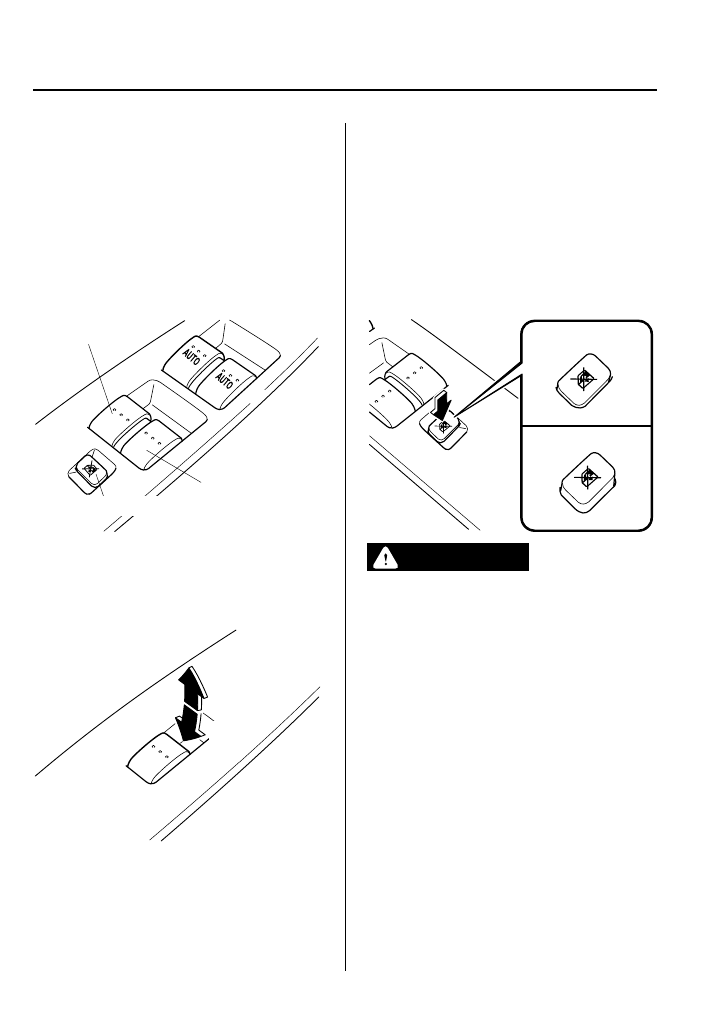 AUTO
AUTO