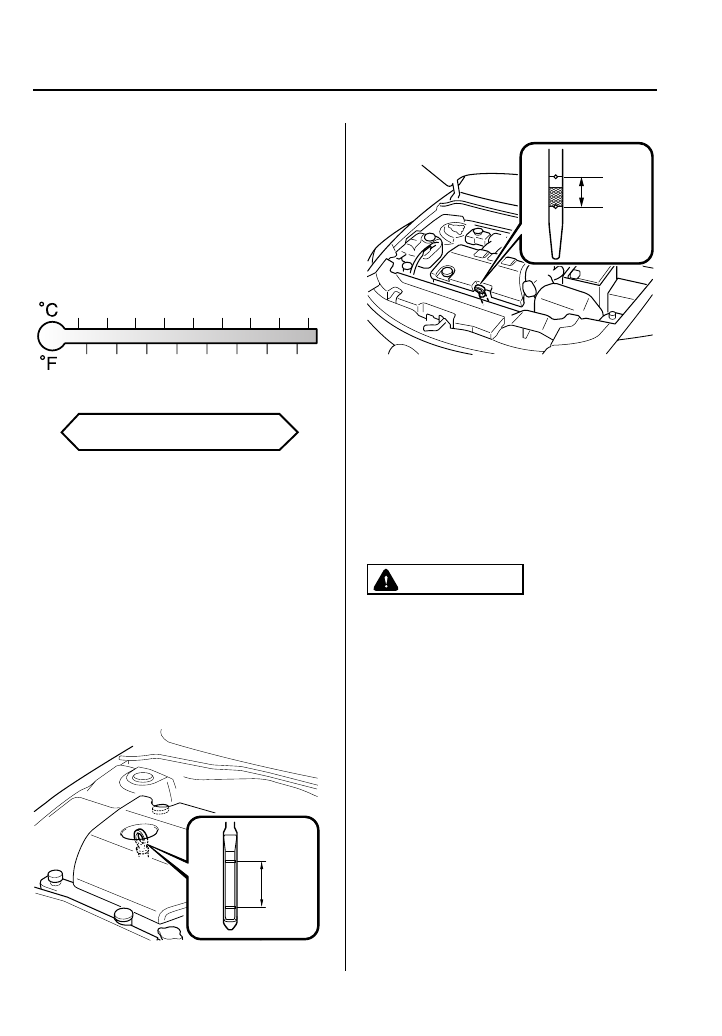 °C

°F