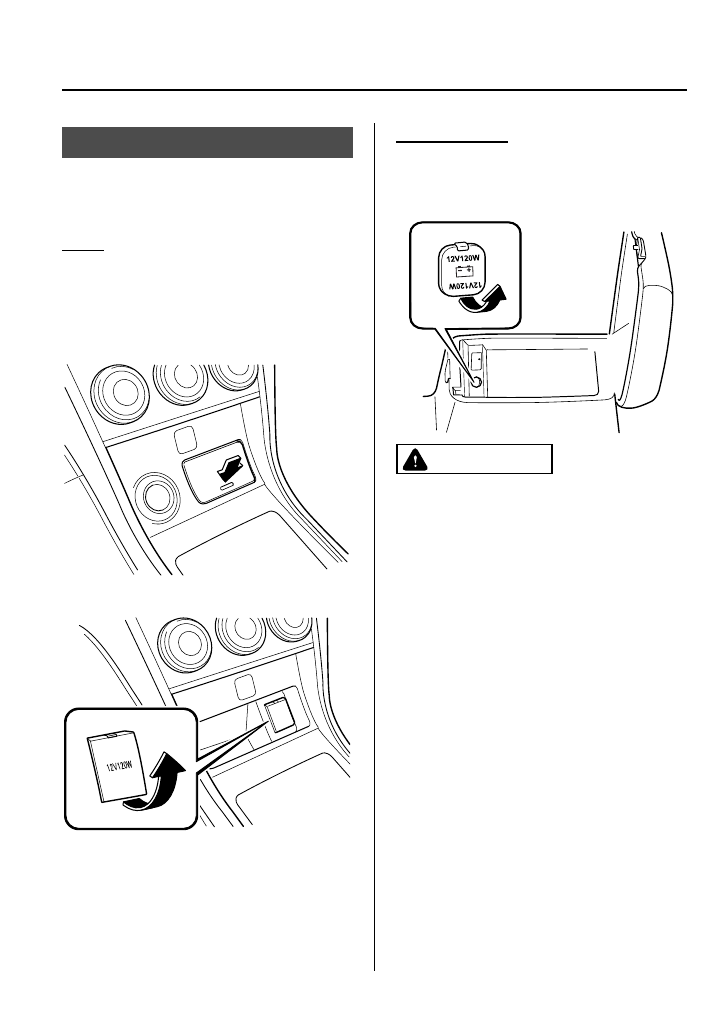 12V120W

12V120W

12V120W