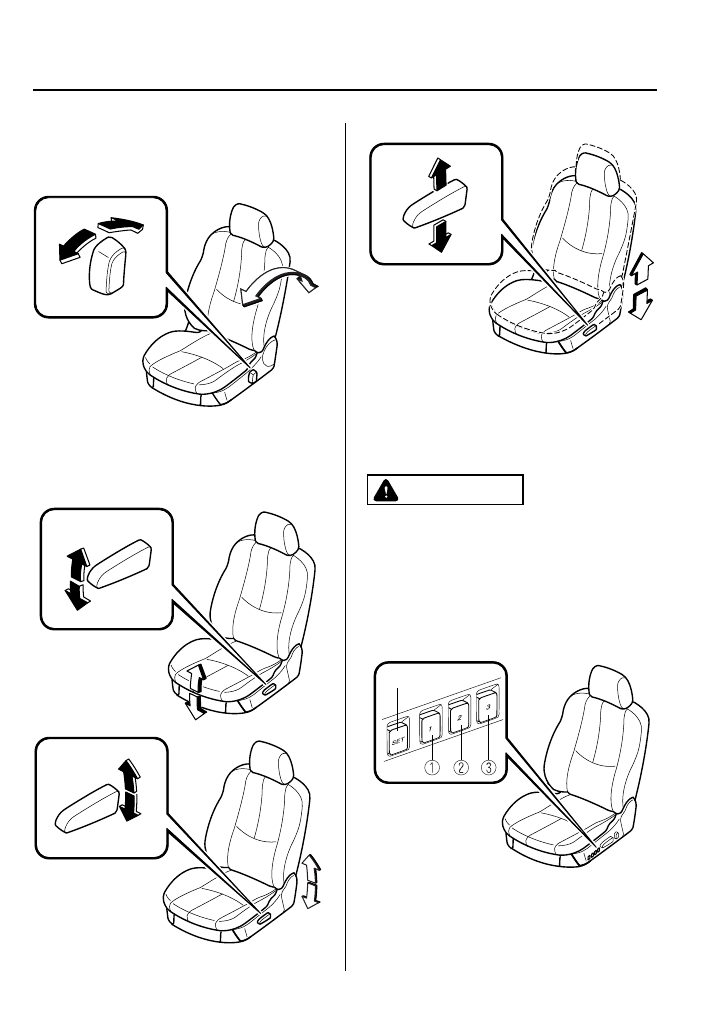 SET

1

2

3

①

②

③