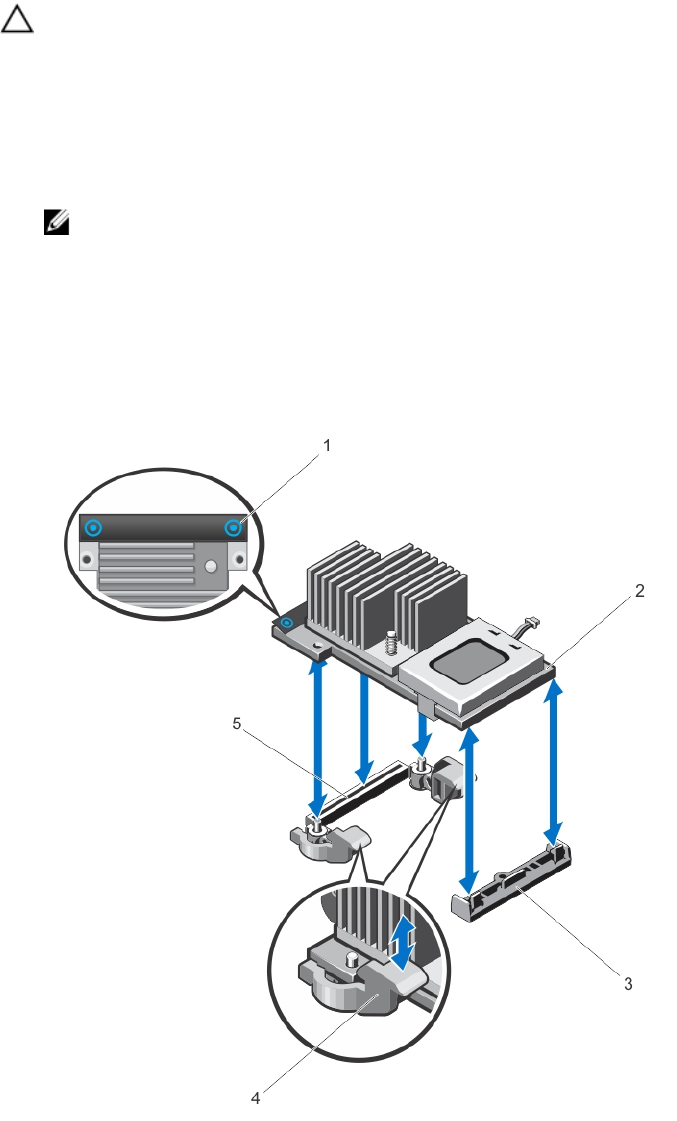 1

2

5

3

4