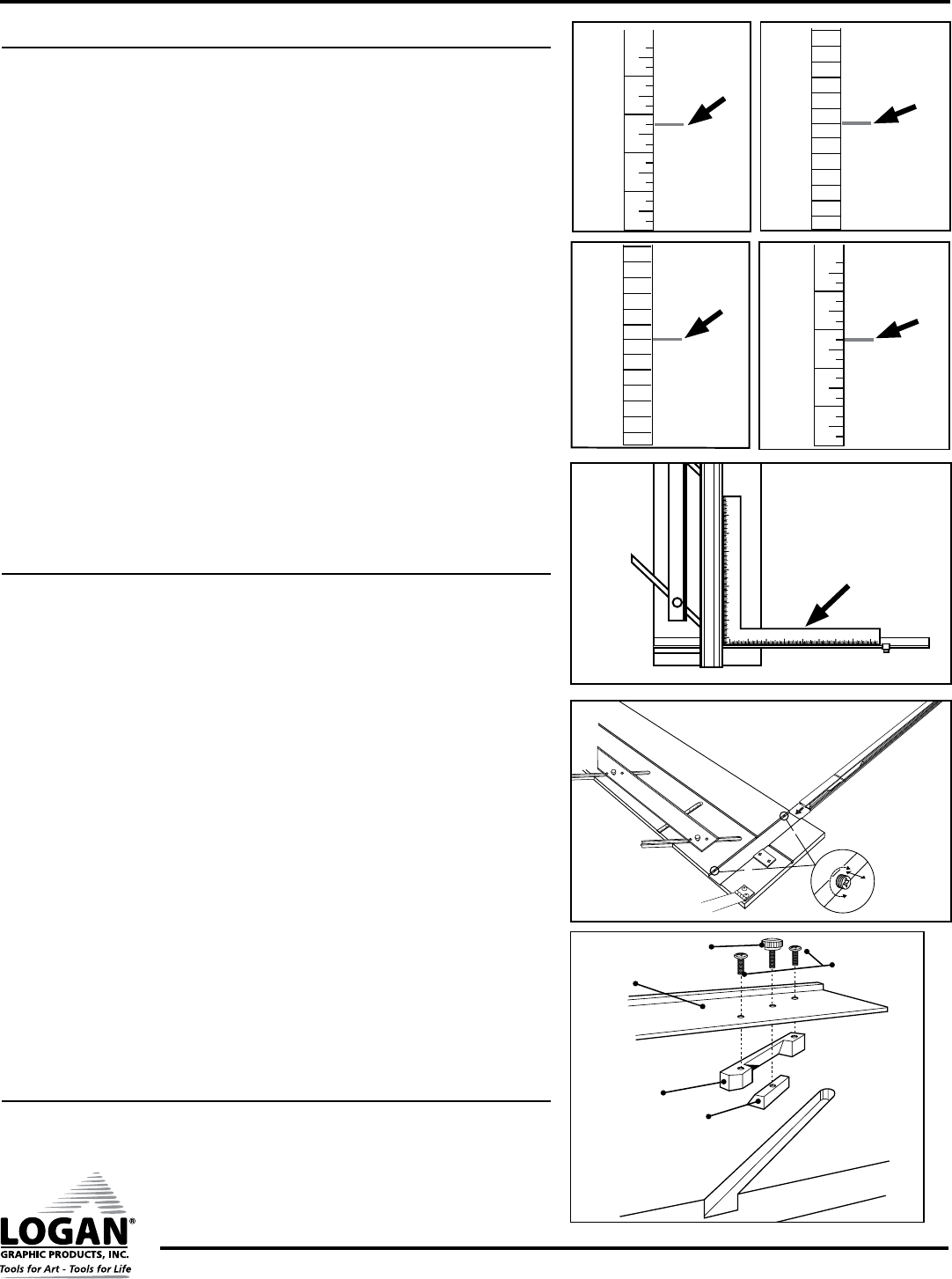 LOGAN®
GRAPHIC PRODUCTS, INC.
Tools for Art - Tools for Life