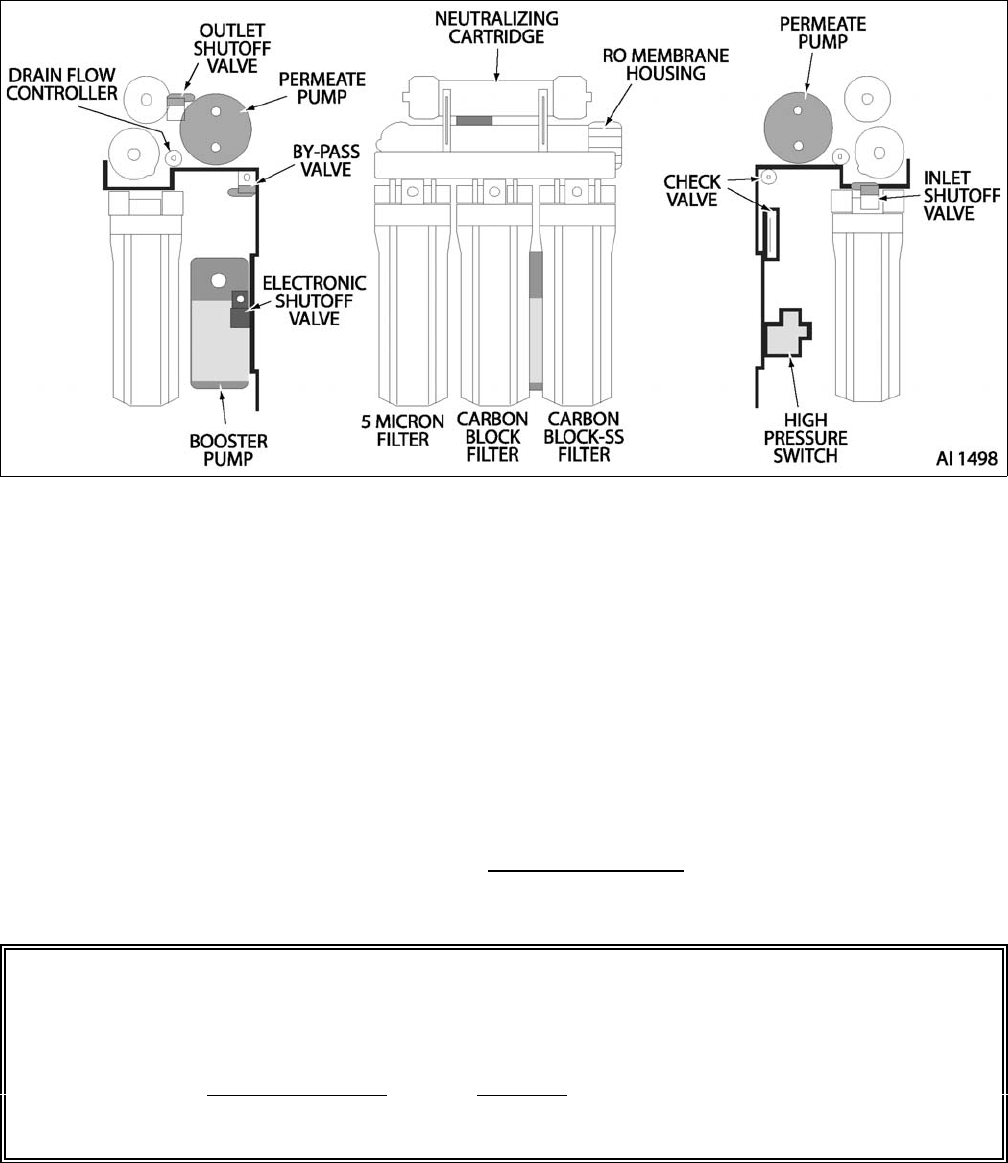 DRAIN FLOW CONTROLLER
OUTLET SHUTOFF VALVE
PERMEATE PUMP
BY-PASS VALVE
ELECTRONIC SHUTOFF VALVE
BOOSTER PUMP
NEUTRALIZING CARTRIDGE
RO MEMBRANE HOUSING
5 MICRON FILTER
CARBON BLOCK FILTER
CARBON BLOCK-SS FILTER
PERMEATE PUMP
CHECK VALVE
INLET SHUTOFF VALVE
HIGH PRESSURE SWITCH
AI 1498