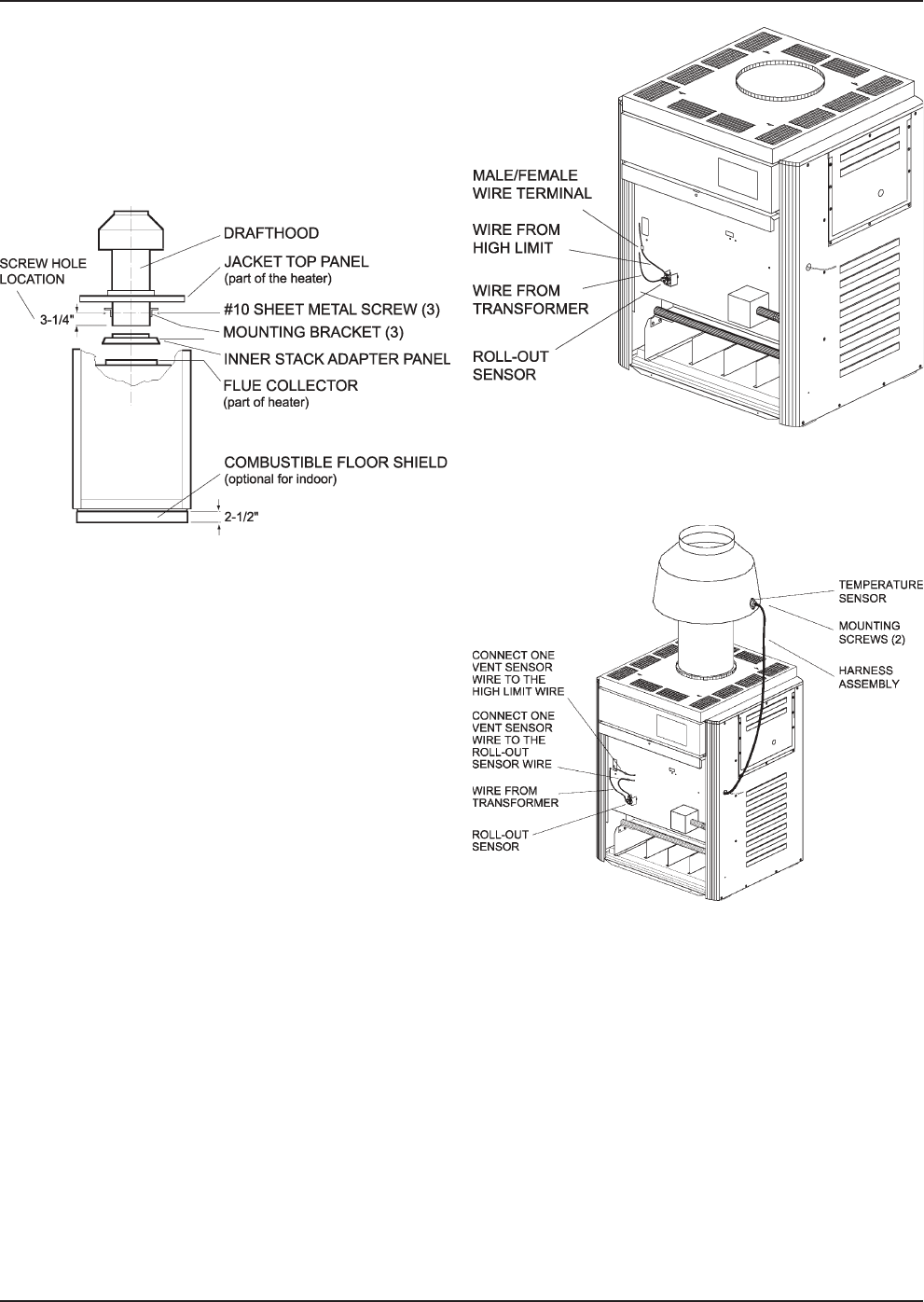 SCREW HOLE LOCATION

3-1/4"

DRAFTHOOD

JACKET TOP PANEL
(part of the heater)

#10 SHEET METAL SCREW (3)

MOUNTING BRACKET (3)

INNER STACK ADAPTER PANEL

FLUE COLLECTOR
(part of heater)

COMBUSTIBLE FLOOR SHIELD
(optional for indoor)

2-1/2"

MALE/FEMALE WIRE TERMINAL

WIRE FROM HIGH LIMIT

WIRE FROM TRANSFORMER

ROLL-OUT SENSOR

TEMPERATURE SENSOR

MOUNTING SCREWS (2)

HARNESS ASSEMBLY

CONNECT ONE VENT SENSOR WIRE TO THE HIGH LIMIT WIRE

CONNECT ONE VENT SENSOR WIRE TO THE ROLL-OUT SENSOR WIRE

WIRE FROM TRANSFORMER

ROLL-OUT SENSOR