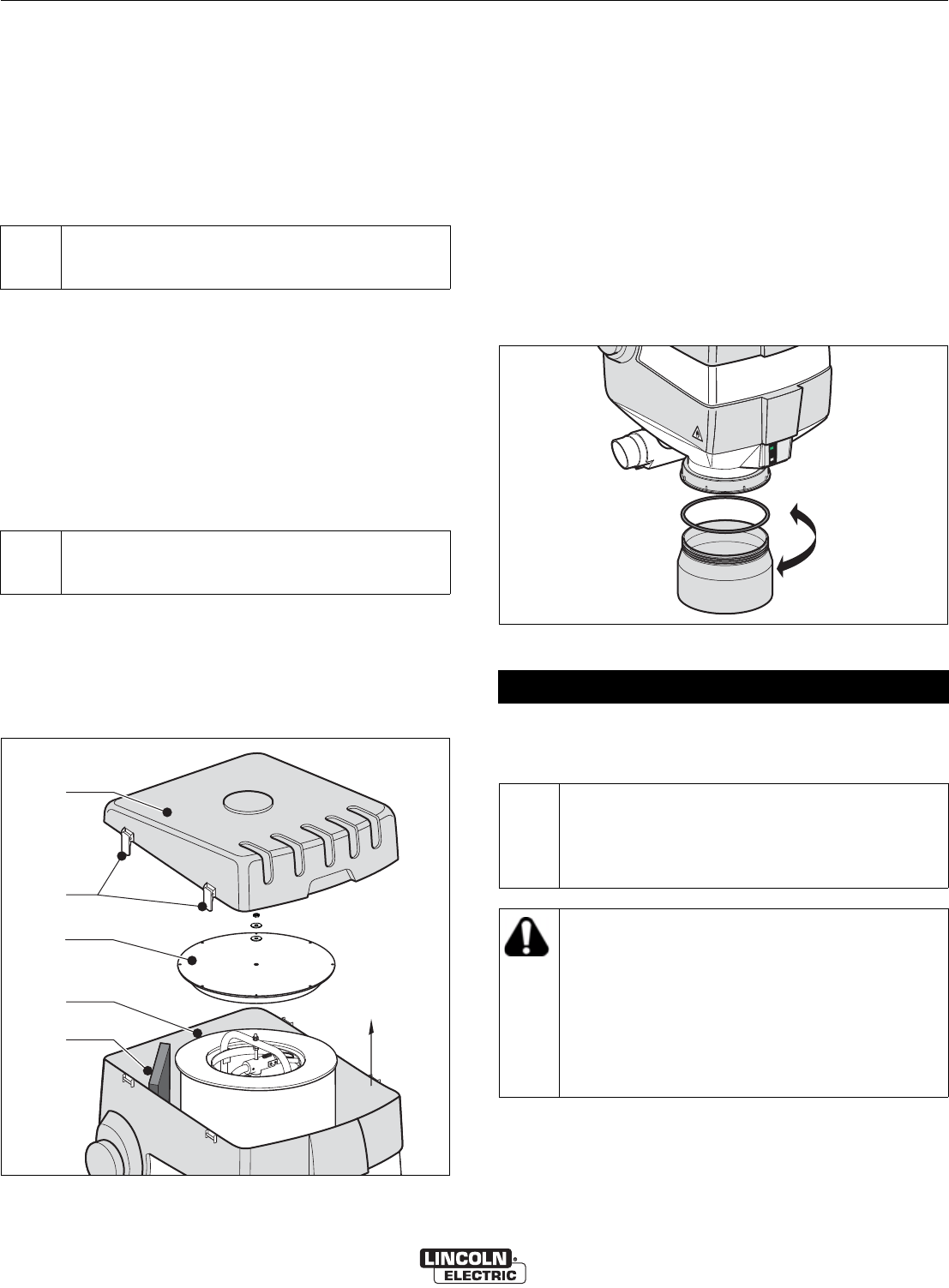 LINCOLN
ELECTRIC