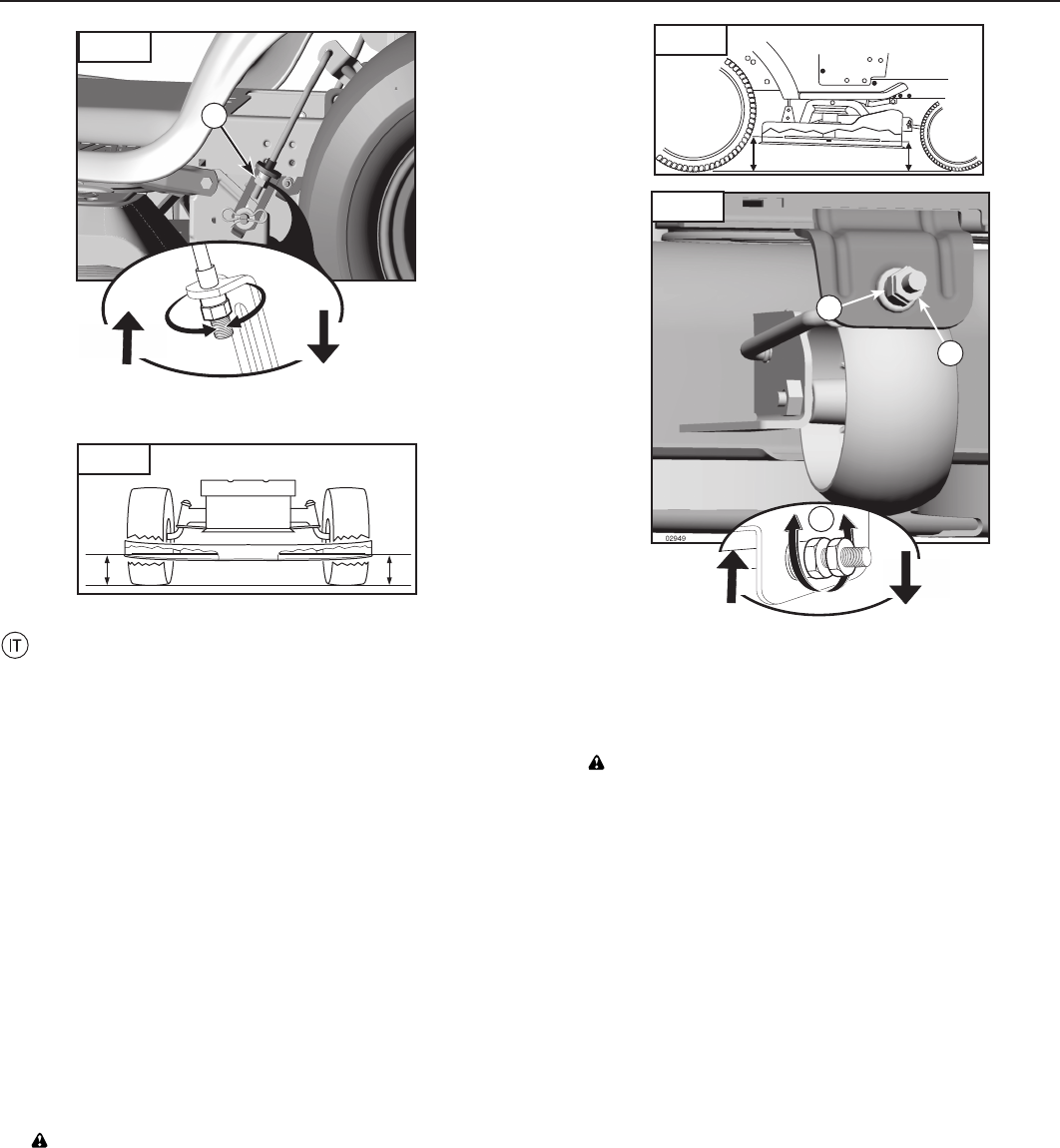 IT

02949