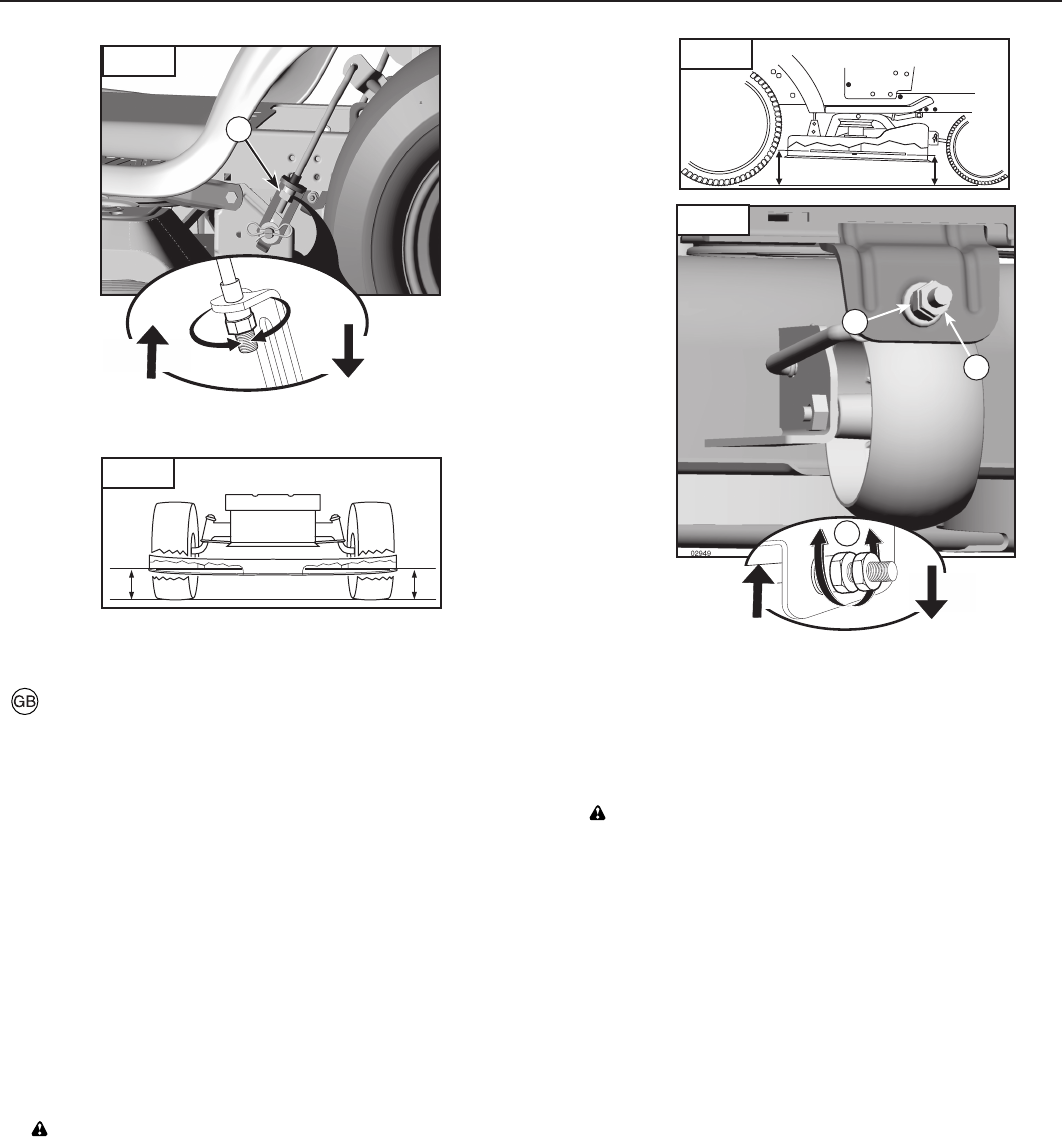 GB

02949