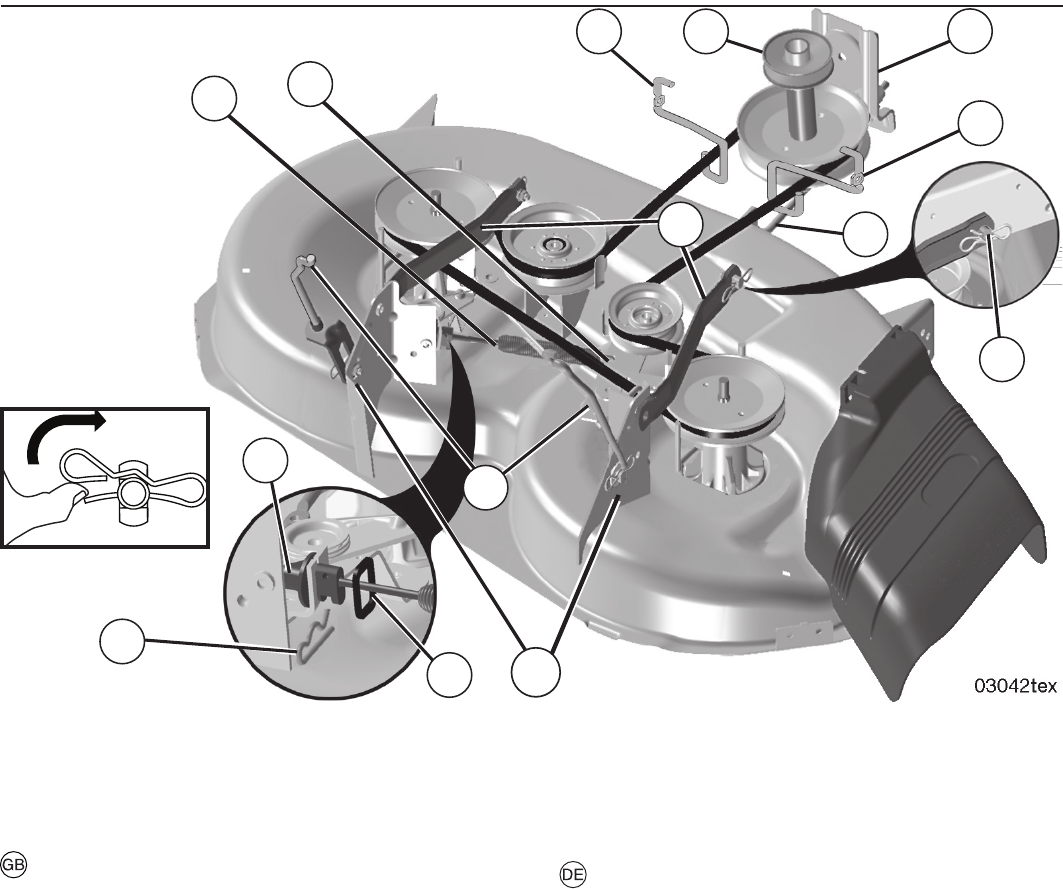 03042tex

GB

DE