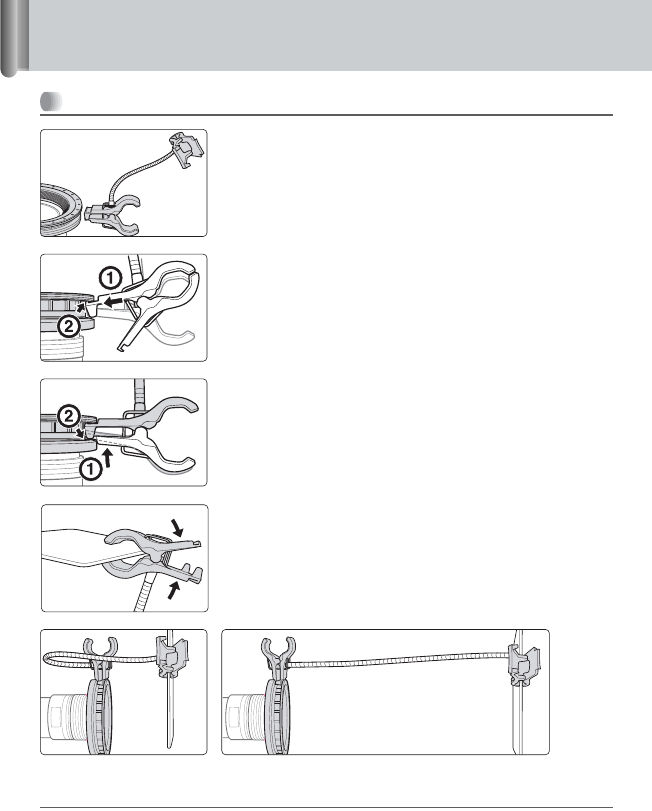 ①
②

②
①